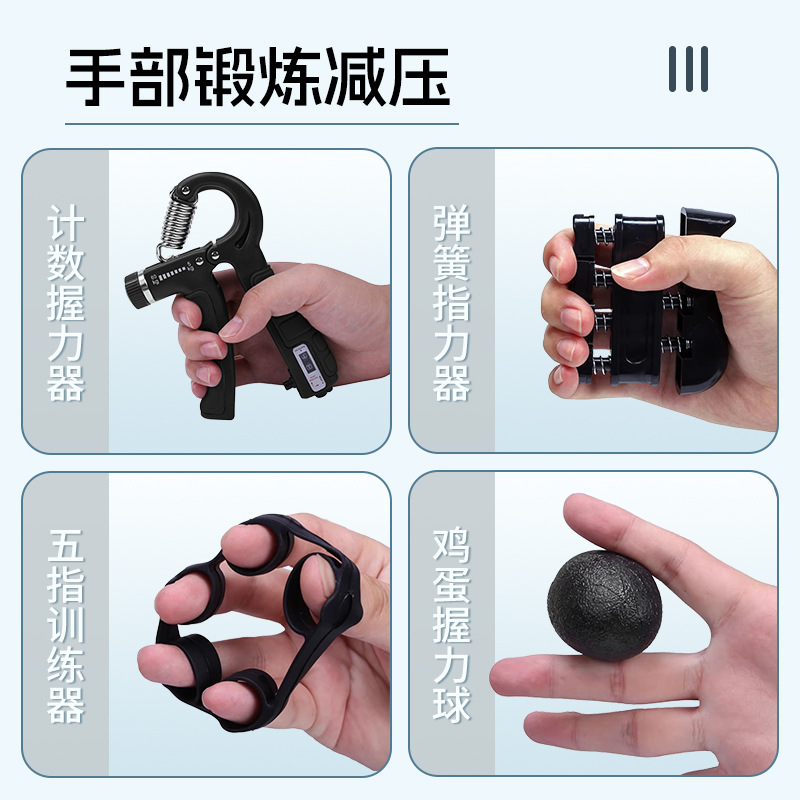 手部锻炼减压

计数握力器

弹簧指力器

五指训练器

鸡蛋握力球