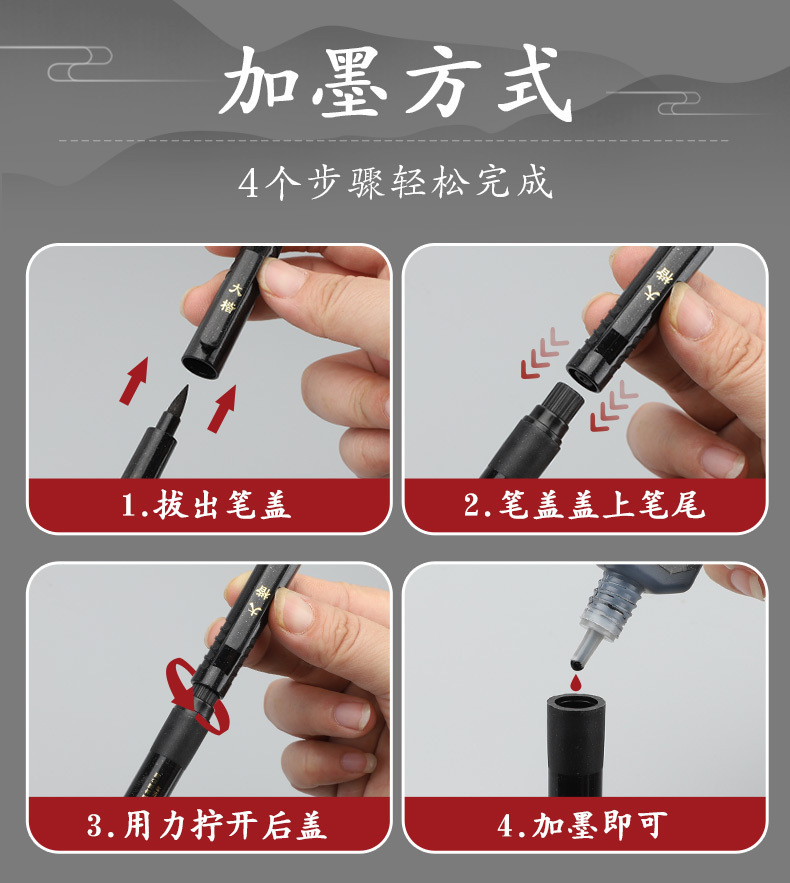 加墨方式

4个步骤轻松完成

大楷

1.拔出笔盖

大楷

2.笔盖盖上笔尾

大楷

3.用力拧开后盖

4.加墨即可