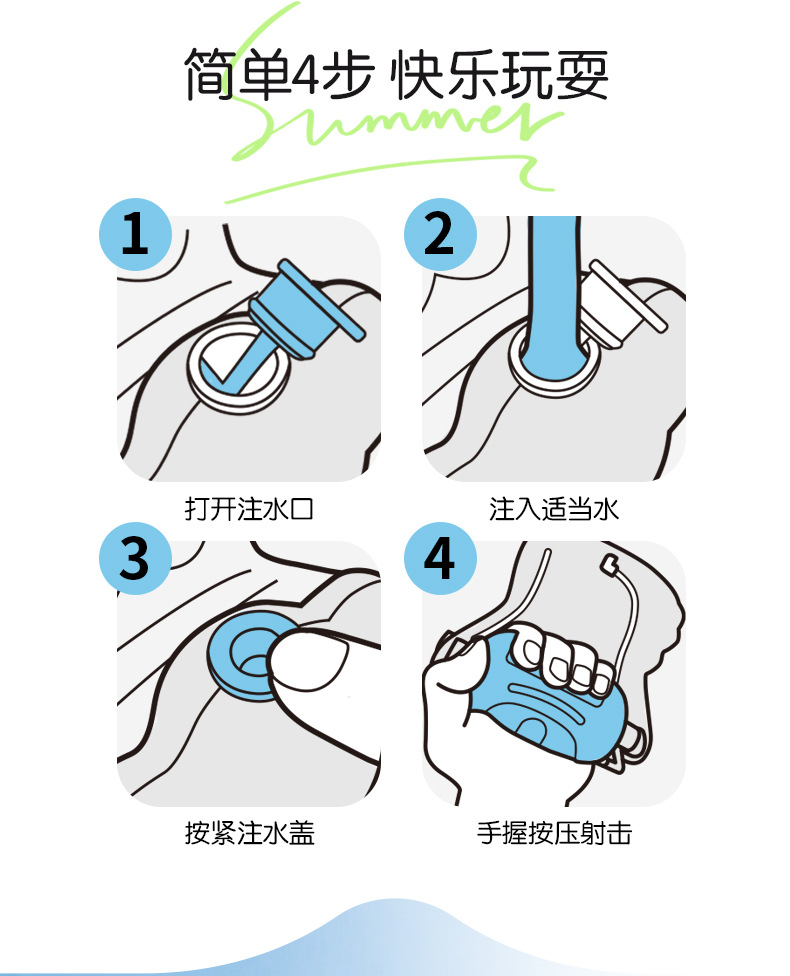 简单4步 快乐玩耍

Summer

1

打开注水口

2

注入适当水

3

按紧注水盖

4

手握按压射击