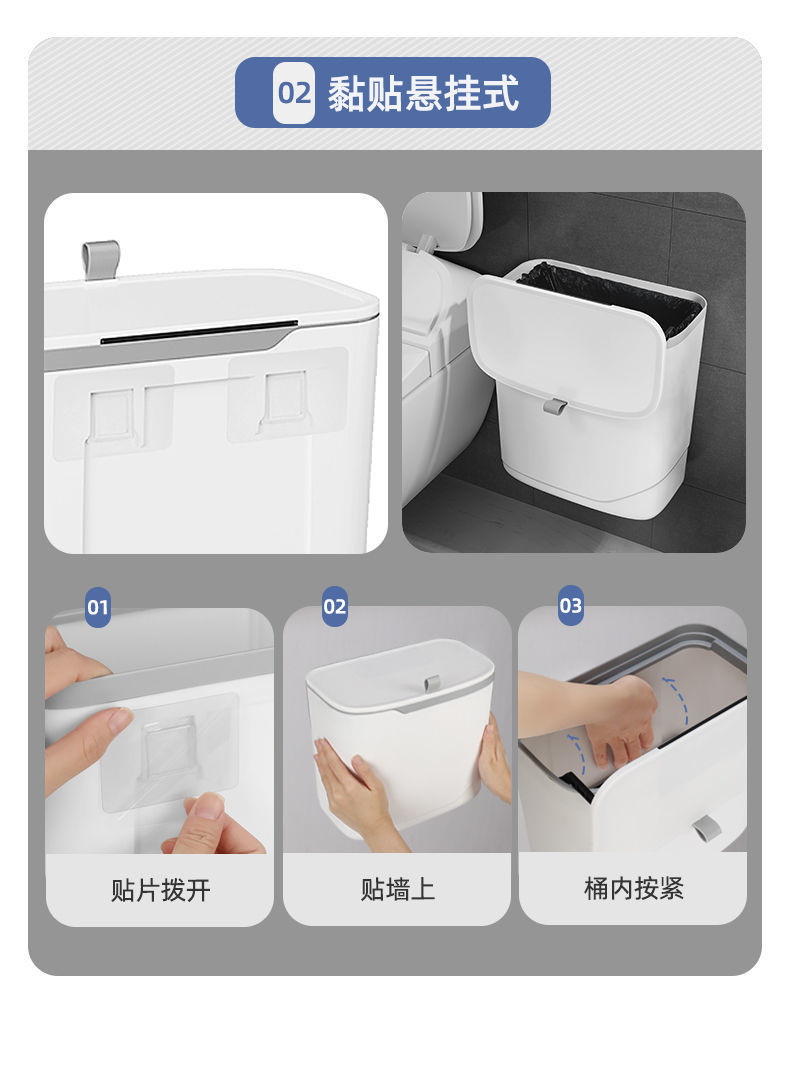 02 黏贴悬挂式

01

贴片拨开

02

贴墙上

03

桶内按紧