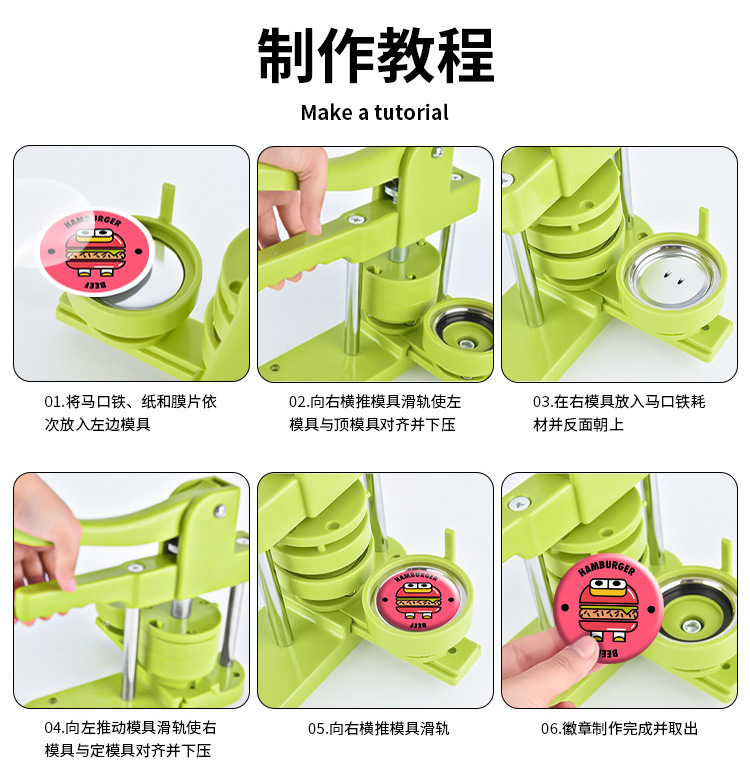 制作教程

Make a tutorial

HAMBURGER
BEEF

01.将马口铁、纸和膜片依次放入左边模具

02.向右横推模具滑轨使左模具与顶模具对齐并下压

03.在右模具放入马口铁耗材并反面朝上

HAMBURGER
BEEF

HAMBURGER
BEEF

04.向左推动模具滑轨使右模具与定模具对齐并下压

05.向右横推模具滑轨

06.徽章制作完成并取出