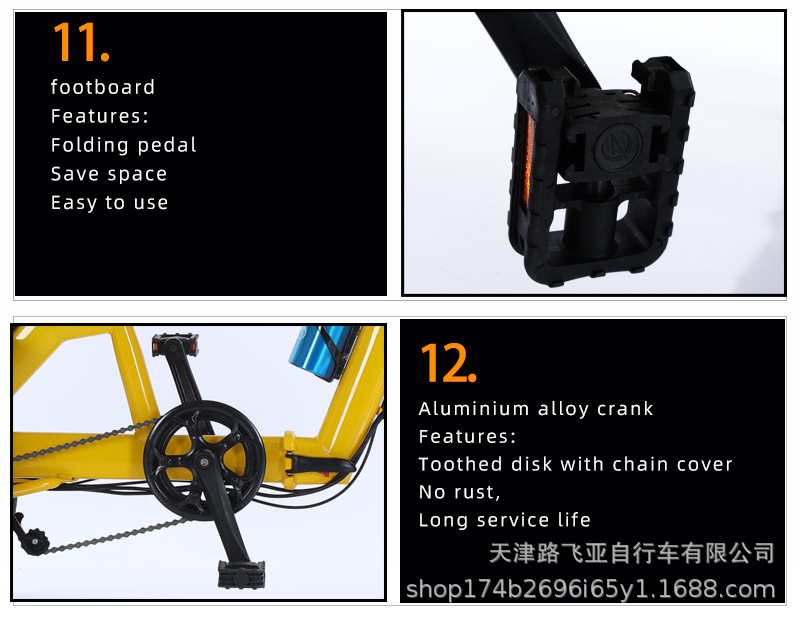 11.

footboard
Features:
Folding pedal
Save space
Easy to use

12.

Aluminium alloy crank
Features:
Toothed disk with chain cover
No rust,
Long service life

天津路飞亚自行车有限公司
shop174b2696i65y1.1688.com