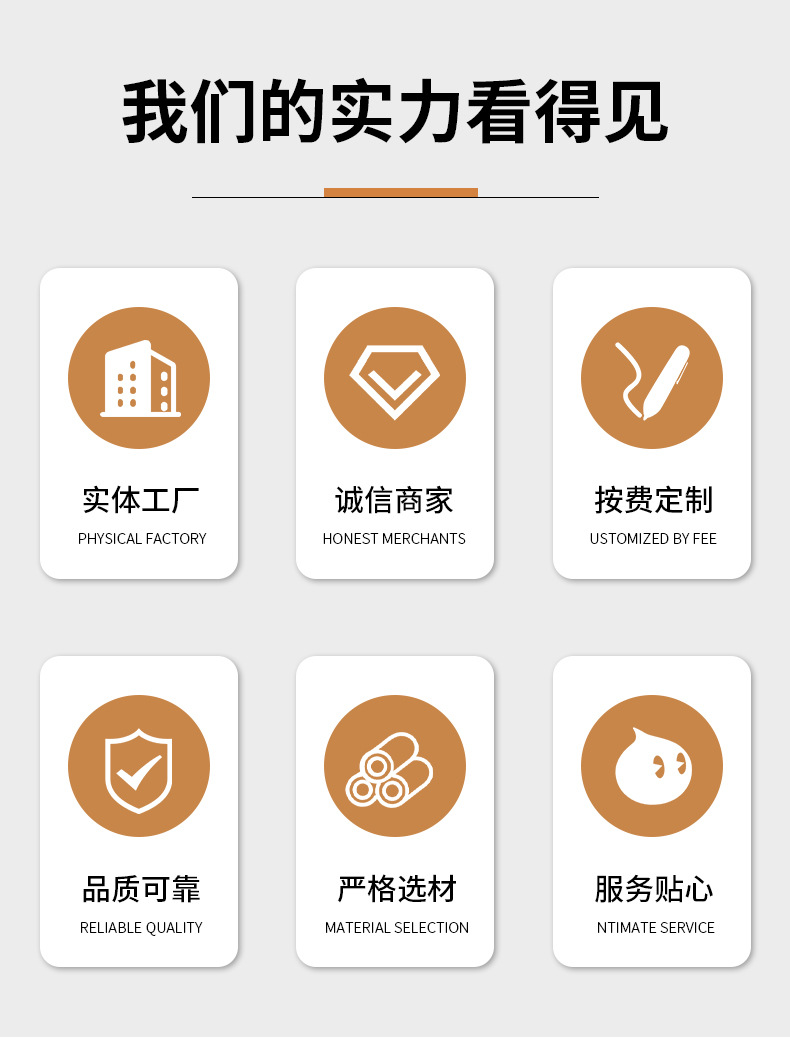 我们的实力看得见

实体工厂
PHYSICAL FACTORY

诚信商家
HONEST MERCHANTS

按费定制
USTOMIZED BY FEE

品质可靠
RELIABLE QUALITY

严格选材
MATERIAL SELECTION

服务贴心
NTIMATE SERVICE