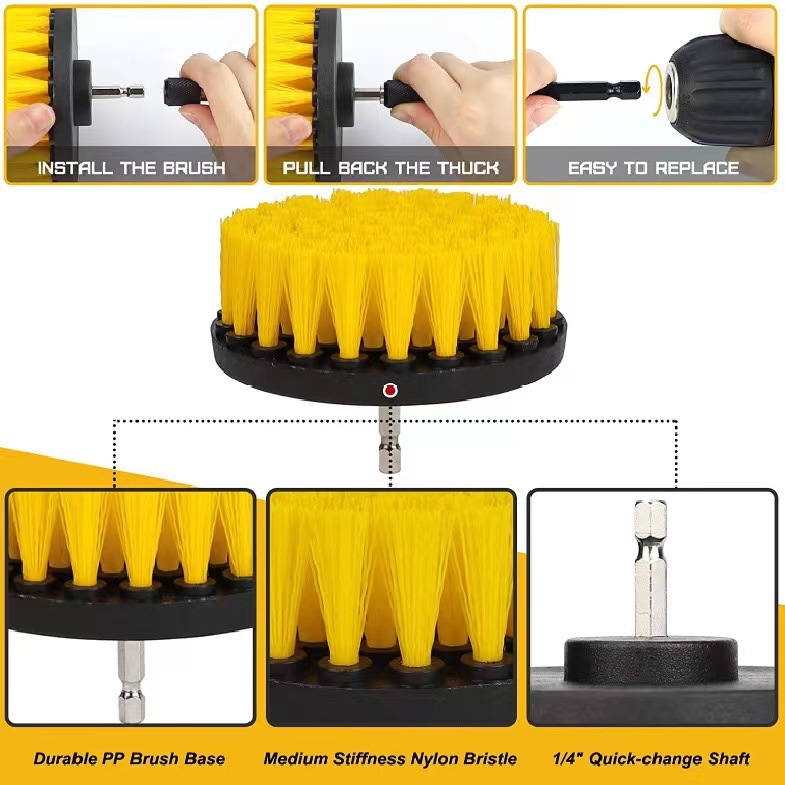 INSTALL THE BRUSH

PULL BACK THE THUCK

EASY TO REPLACE

Durable PP Brush Base

Medium Stiffness Nylon Bristle

1/4" Quick-change Shaft