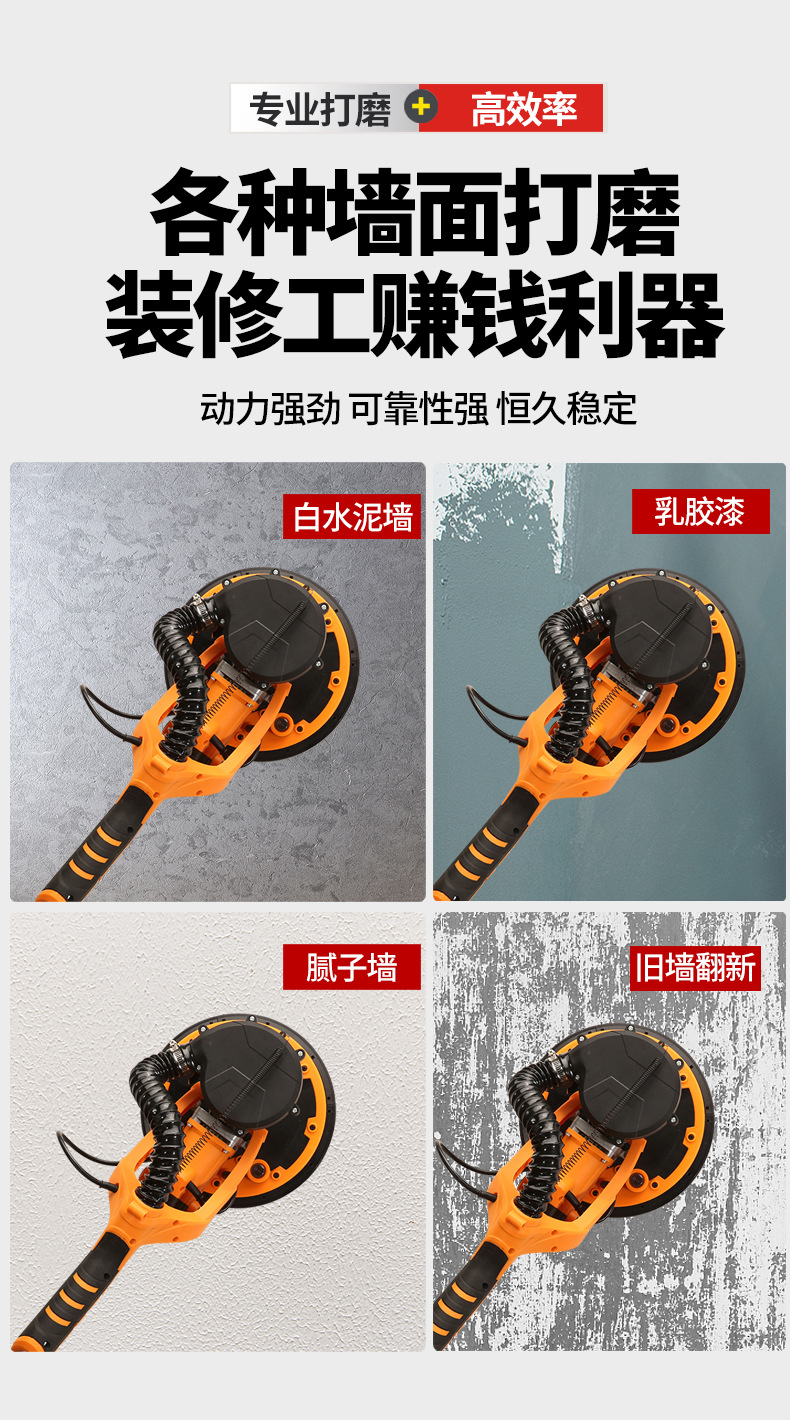 专业打磨 + 高效率

各种墙面打磨
装修工赚钱利器

动力强劲 可靠性强 恒久稳定

白水泥墙

乳胶漆

腻子墙

旧墙翻新