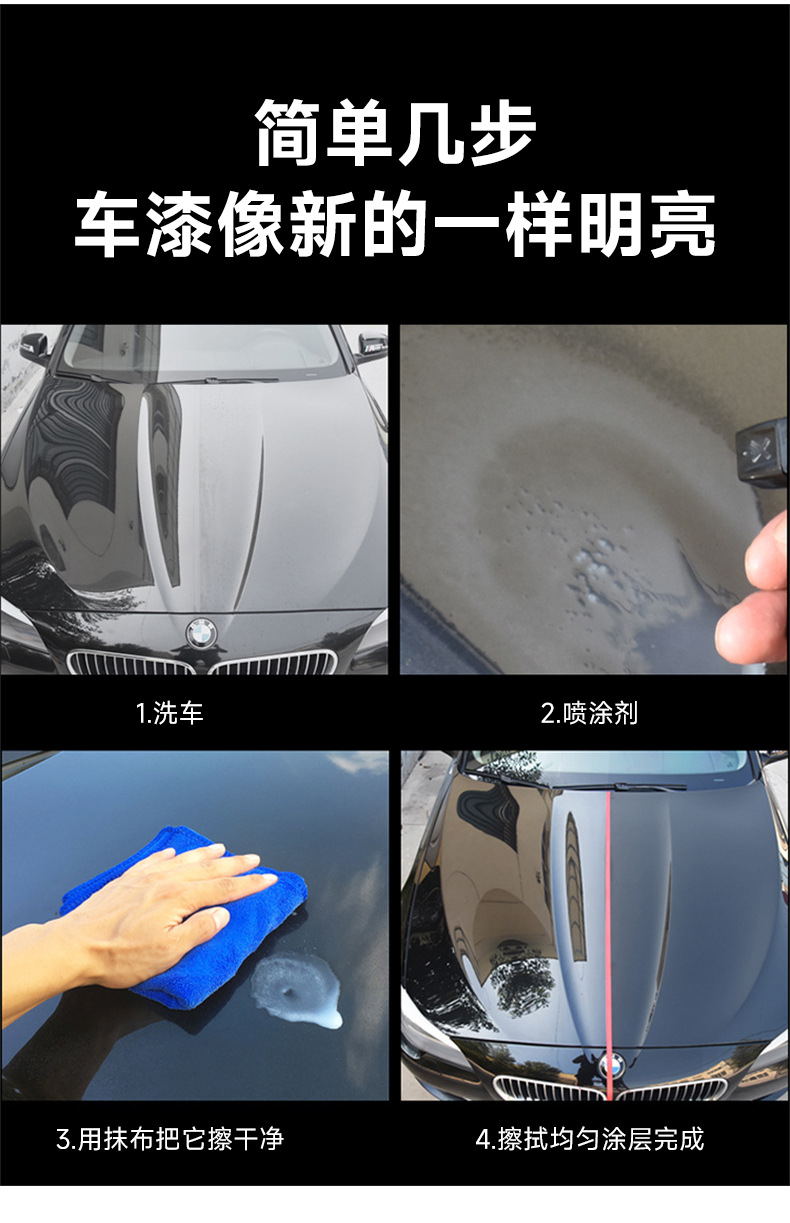 简单几步
车漆像新的一样明亮

1.洗车

2.喷涂剂

3.用抹布把它擦干净

4.擦拭均匀涂层完成