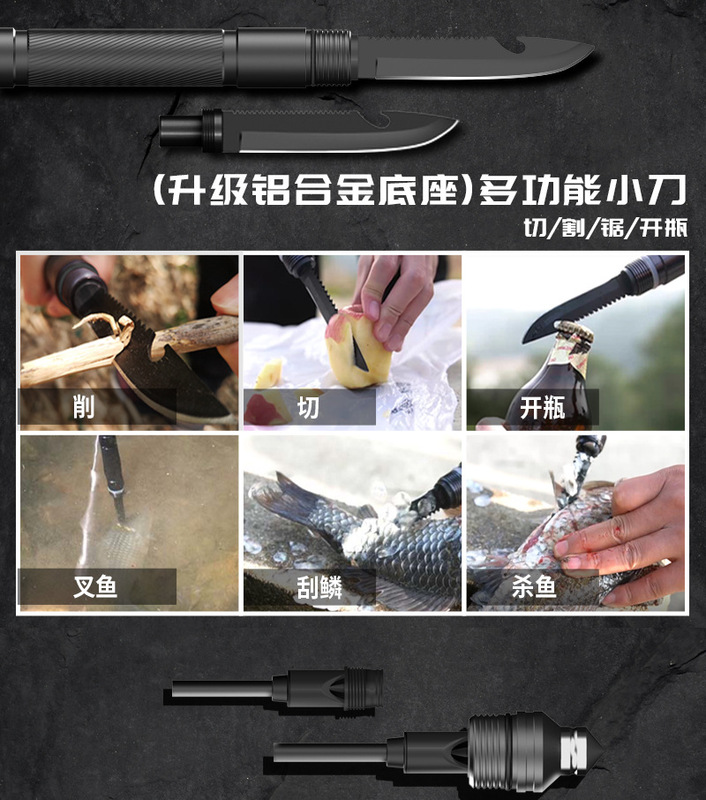 (升级铝合金底座)多功能小刀
切/割/锯/开瓶

削
切
开瓶
叉鱼
刮鳞
杀鱼