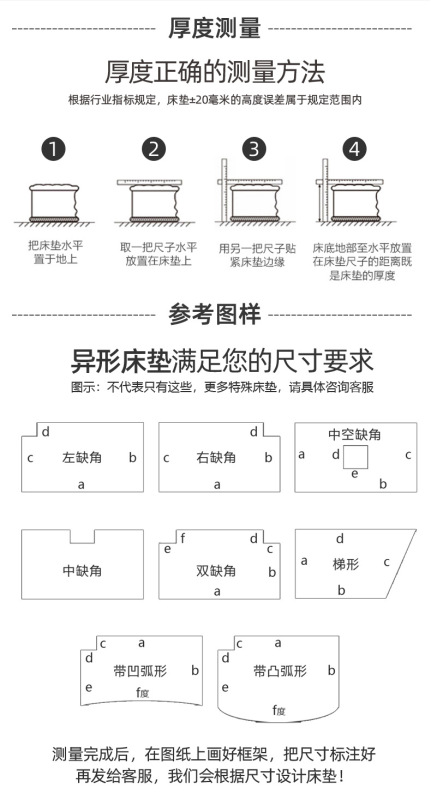 厚度测量

厚度正确的测量方法

根据行业指标规定，床垫±20毫米的高度误差属于规定范围内

1
把床垫水平置于地上

2
取一把尺子水平放置在床垫上

3
用另一把尺子贴紧床垫边缘

4
床底地部至水平放置在床垫尺子的距离既是床垫的厚度

参考图样

异形床垫满足您的尺寸要求

图示：不代表只有这些，更多特殊床垫，请具体咨询客服

d c 左缺角 b a

d c 右缺角 b a

中空缺角 a d c e b

中缺角

e f d c 双缺角 b a

d a 梯形 c b

c a d 带凹弧形 b e f度

c a d 带凸弧形 b e f度

测量完成后，在图纸上画好框架，把尺寸标注好再发给客服，我们会根据尺寸设计床垫！