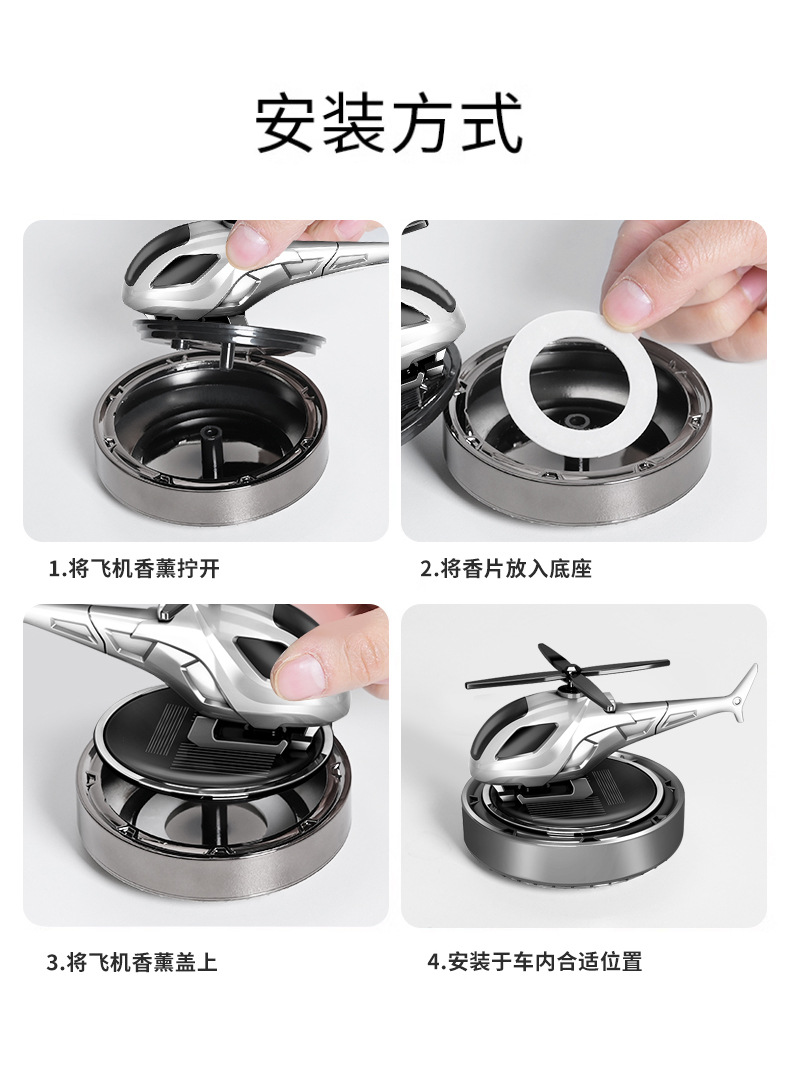 安装方式

1.将飞机香薰拧开

2.将香片放入底座

3.将飞机香薰盖上

4.安装于车内合适位置