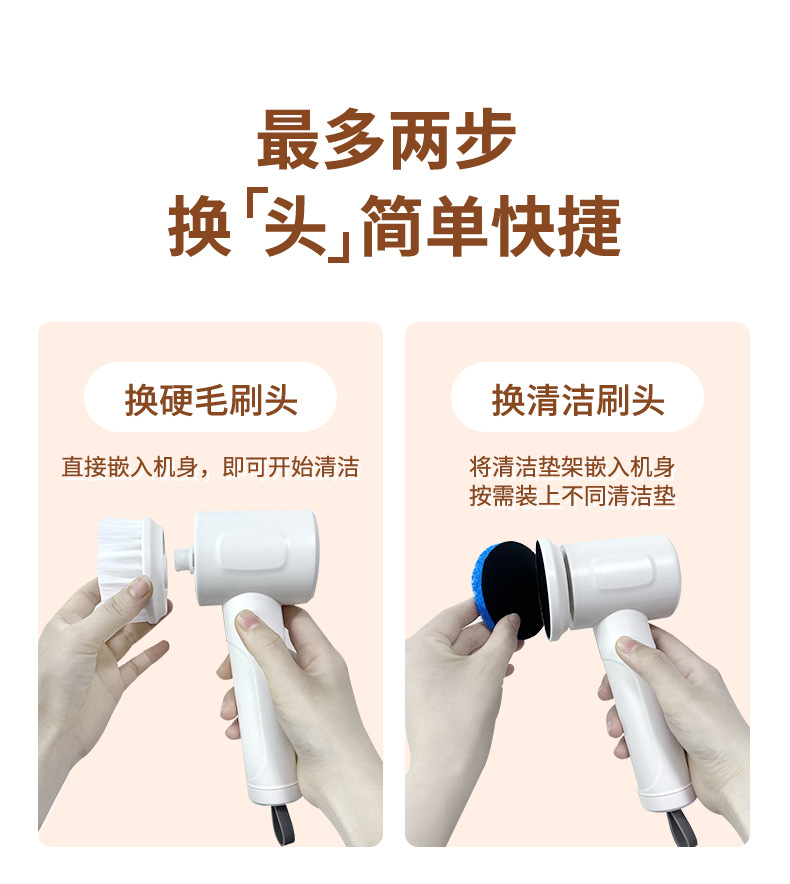 最多两步
换「头」简单快捷

换硬毛刷头

直接嵌入机身，即可开始清洁

换清洁刷头

将清洁垫架嵌入机身
按需装上不同清洁垫