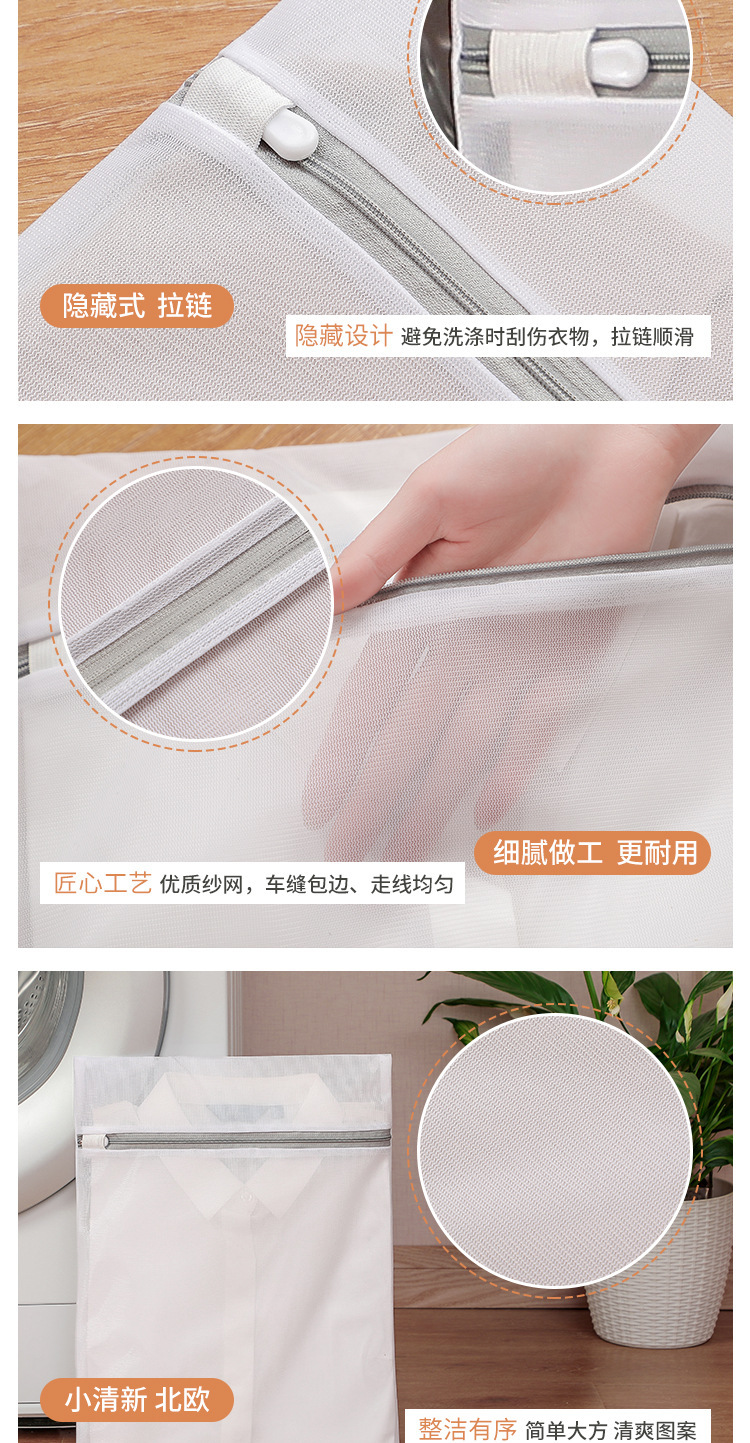 隐藏式 拉链

隐藏设计 避免洗涤时刮伤衣物，拉链顺滑

细腻做工 更耐用

匠心工艺 优质纱网，车缝包边、走线均匀

小清新 北欧

整洁有序 简单大方 清爽图案