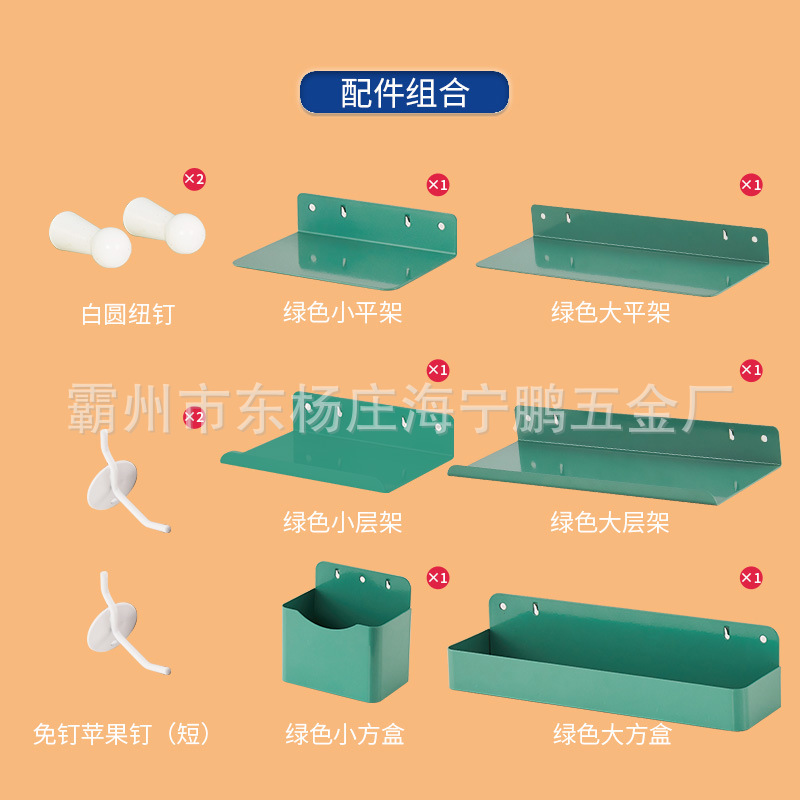 配件组合

×2
白圆纽钉

×1
绿色小平架

×1
绿色大平架

霸州市东杨庄海宁鹏五金厂

×2

×1
绿色小层架

×1
绿色大层架

免钉苹果钉（短）

×1
绿色小方盒

×1
绿色大方盒