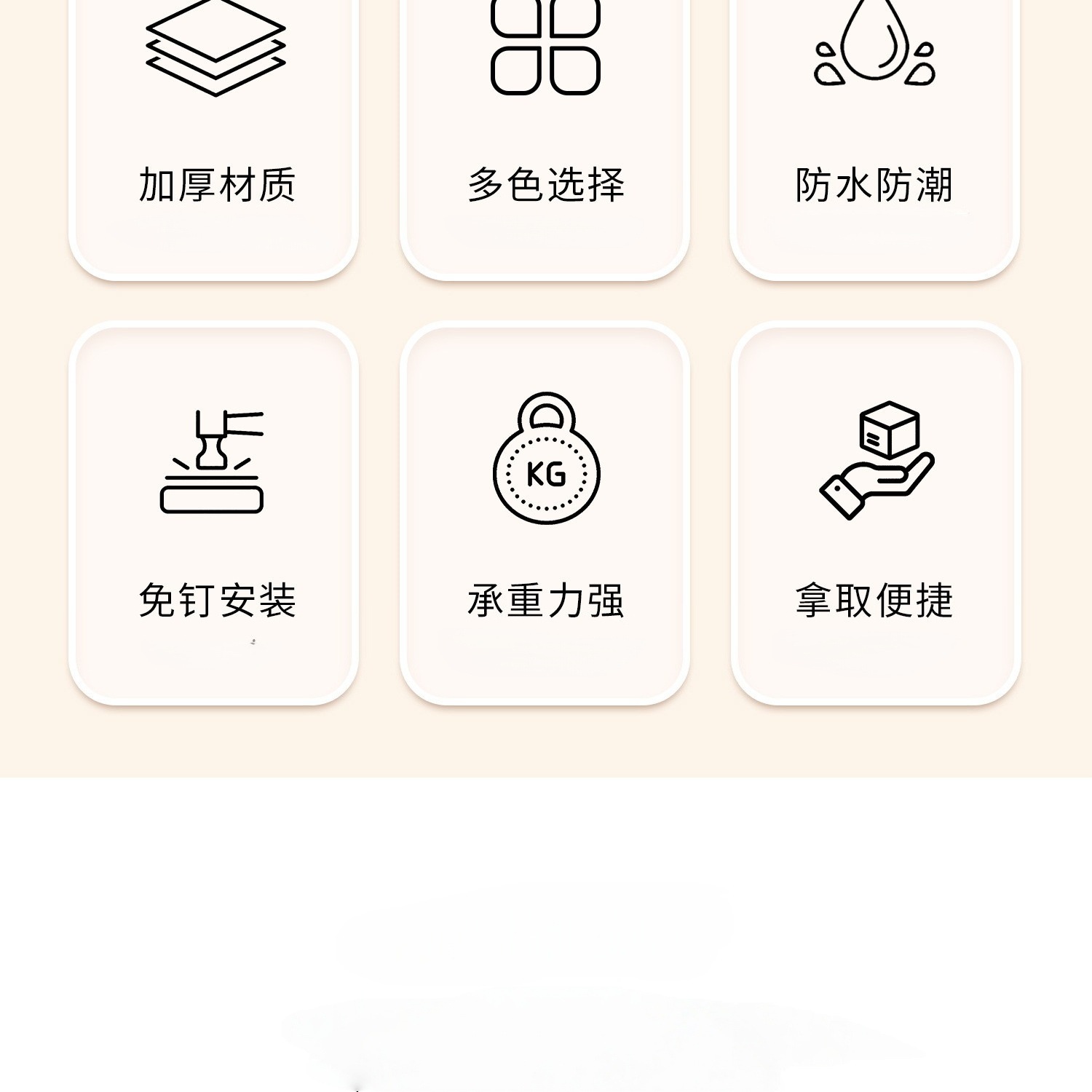 加厚材质

多色选择

防水防潮

免钉安装

KG

承重力强

拿取便捷