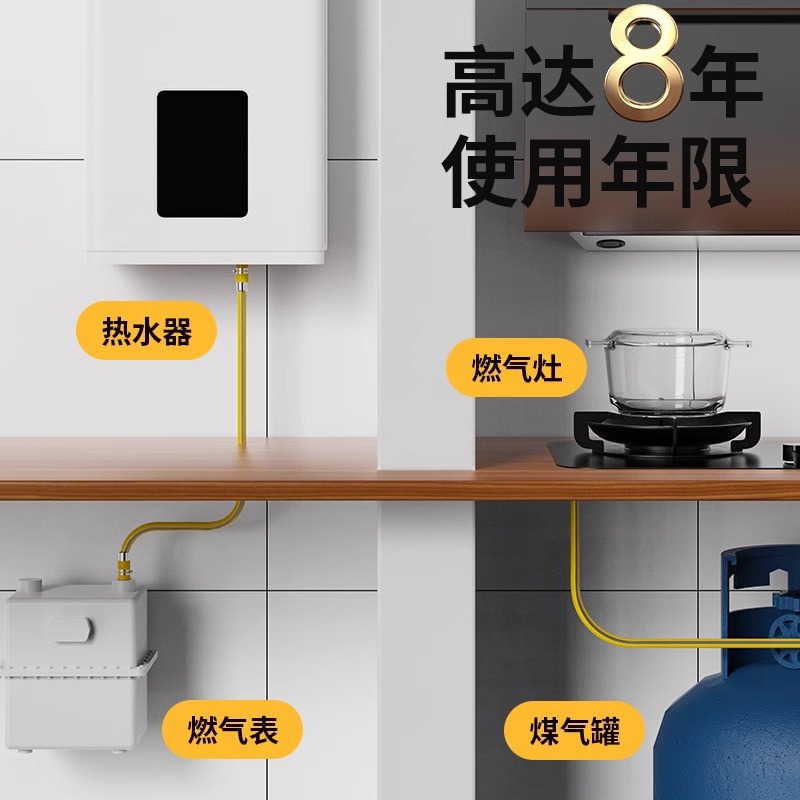 高达8年
使用年限

热水器

燃气灶

燃气表

煤气罐