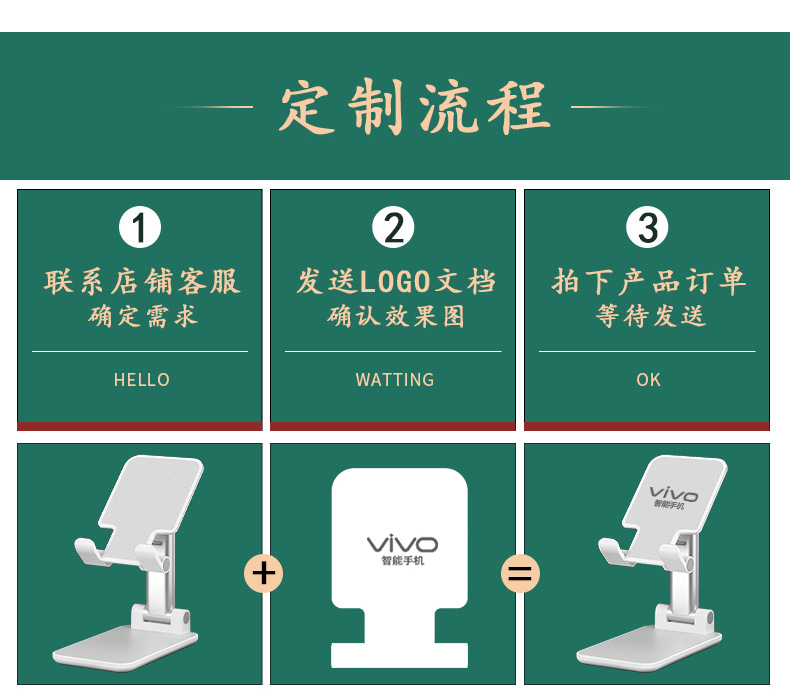 定制流程

1
联系店铺客服
确定需求
HELLO

2
发送LOGO文档
确认效果图
WATTING

3
拍下产品订单
等待发送
OK

+

vivo
智能手机

=

vivo
智能手机