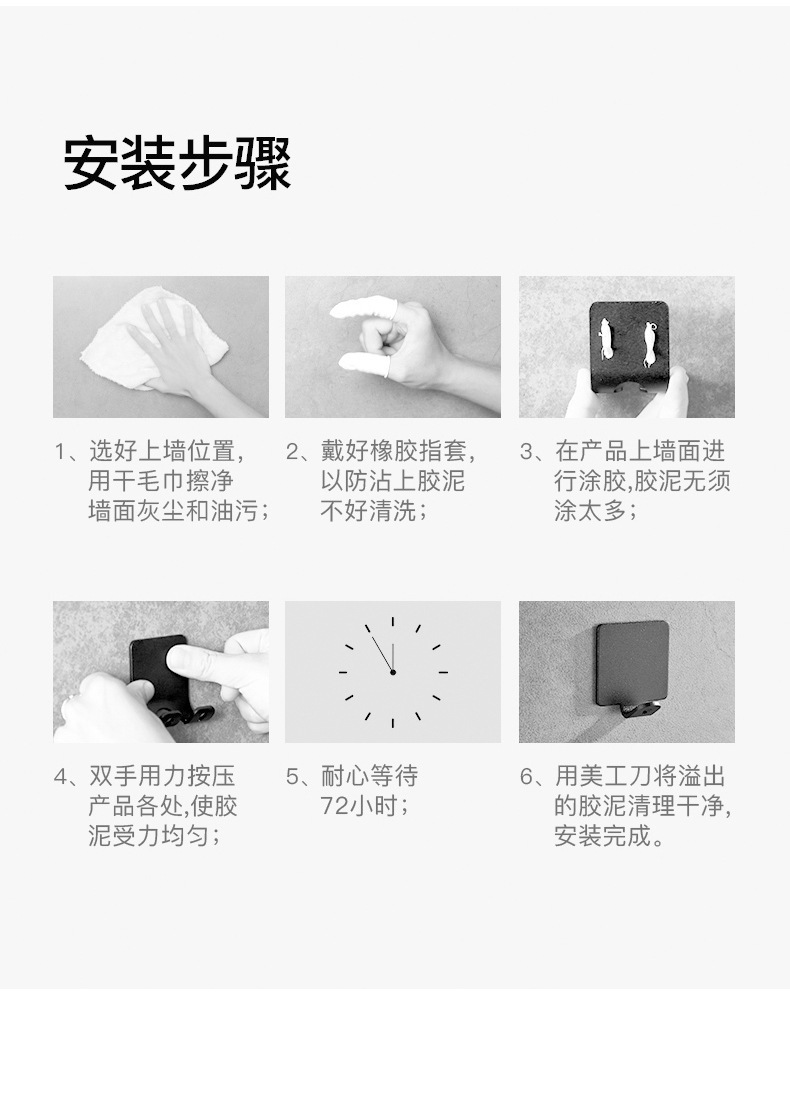 安装步骤

1、选好上墙位置，用干毛巾擦净墙面灰尘和油污；

2、戴好橡胶指套，以防沾上胶泥不好清洗；

3、在产品上墙面进行涂胶,胶泥无须涂太多；

4、双手用力按压产品各处,使胶泥受力均匀；

5、耐心等待72小时；

6、用美工刀将溢出的胶泥清理干净，安装完成。