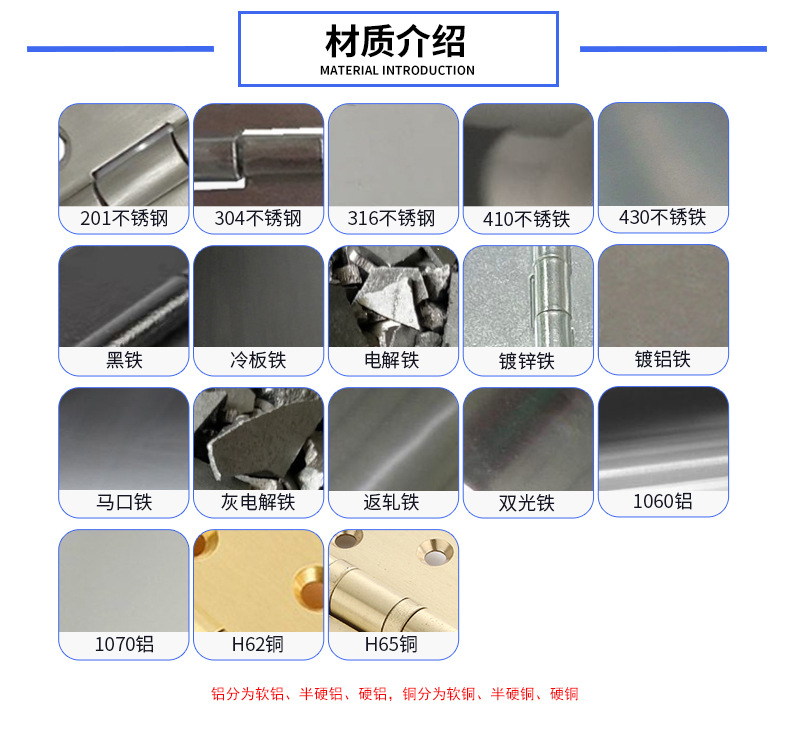 材质介绍
MATERIAL INTRODUCTION

201不锈钢
304不锈钢
316不锈钢
410不锈铁
430不锈铁

黑铁
冷板铁
电解铁
镀锌铁
镀铝铁

马口铁
灰电解铁
返轧铁
双光铁
1060铝

1070铝
H62铜
H65铜

铝分为软铝、半硬铝、硬铝，铜分为软铜、半硬铜、硬铜