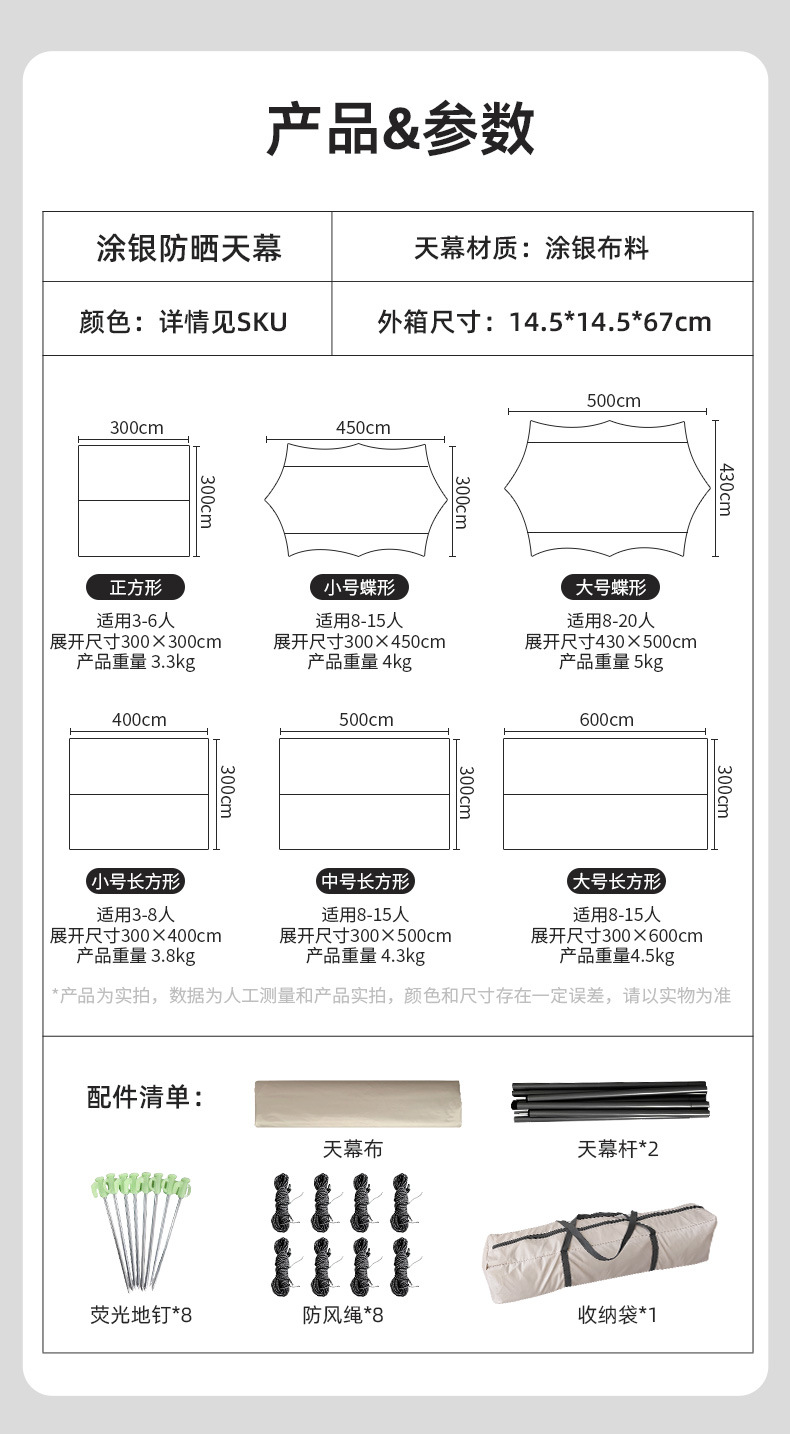 产品&参数

| 涂银防晒天幕 | 天幕材质：涂银布料 |
|---|---|
| 颜色：详情见SKU | 外箱尺寸：14.5*14.5*67cm |

300cm
300cm
正方形
适用3-6人
展开尺寸300×300cm
产品重量 3.3kg

450cm
300cm
小号蝶形
适用8-15人
展开尺寸300×450cm
产品重量 4kg

500cm
430cm
大号蝶形
适用8-20人
展开尺寸430×500cm
产品重量 5kg

400cm
300cm
小号长方形
适用3-8人
展开尺寸300×400cm
产品重量 3.8kg

500cm
300cm
中号长方形
适用8-15人
展开尺寸300×500cm
产品重量 4.3kg

600cm
300cm
大号长方形
适用8-15人
展开尺寸300×600cm
产品重量4.5kg

*产品为实拍，数据为人工测量和产品实拍，颜色和尺寸存在一定误差，请以实物为准

配件清单：
天幕布
天幕杆*2
荧光地钉*8
防风绳*8
收纳袋*1