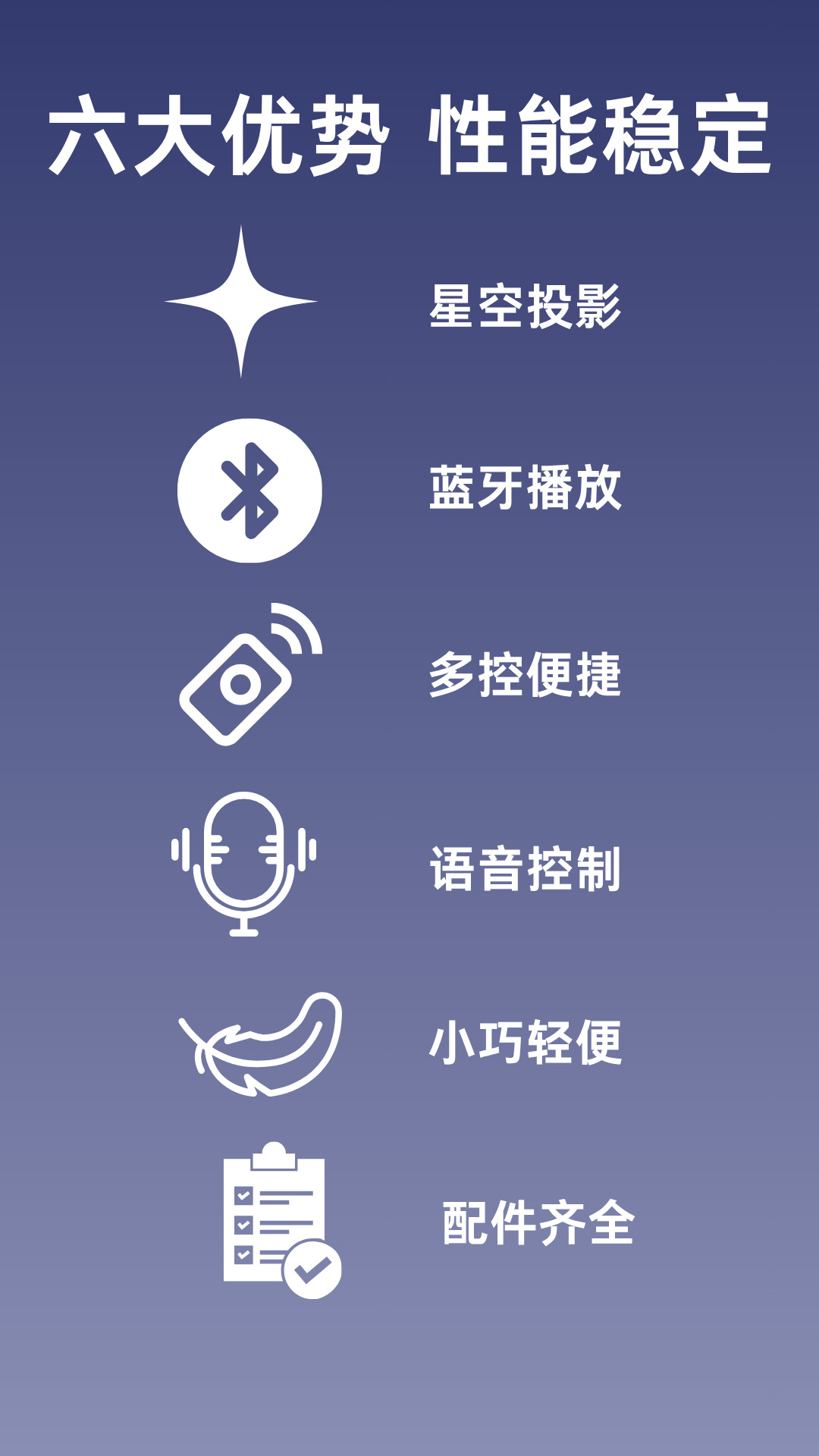 六大优势 性能稳定

星空投影

蓝牙播放

多控便捷

语音控制

小巧轻便

配件齐全