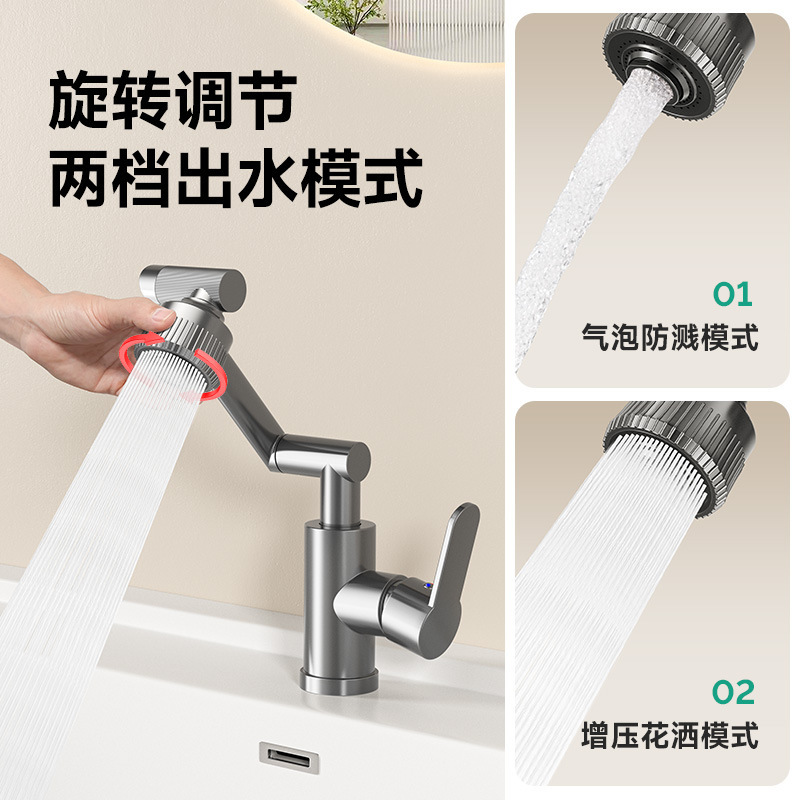 旋转调节
两档出水模式

01
气泡防溅模式

02
增压花洒模式