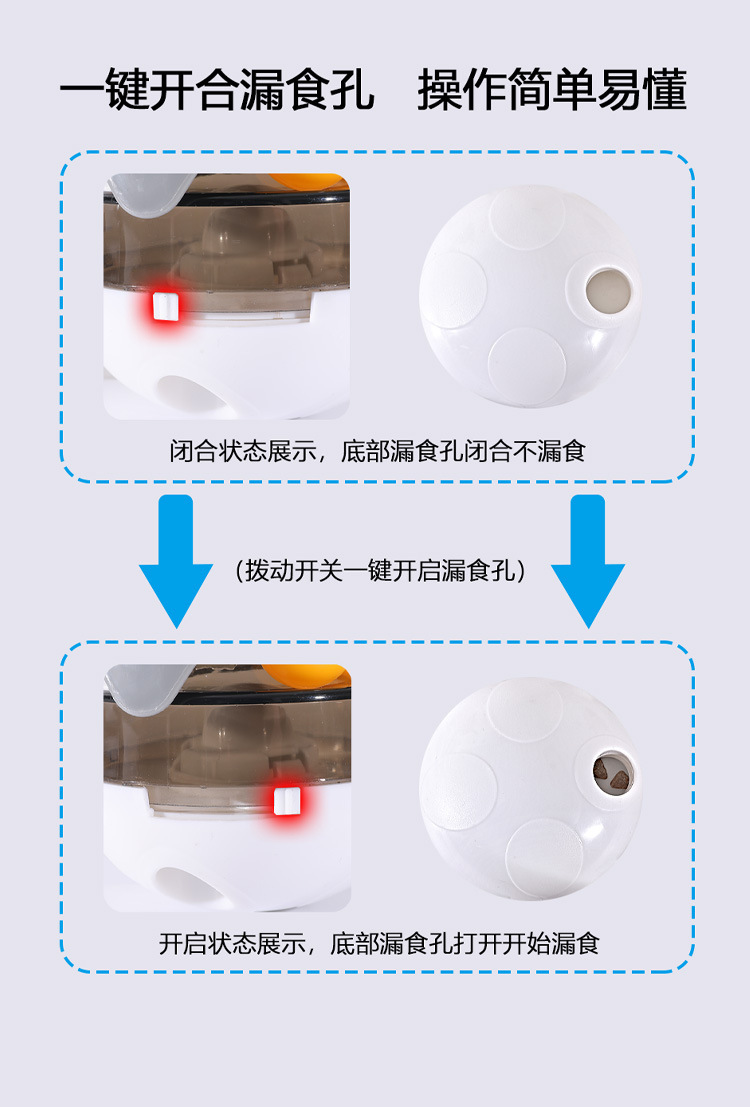 一键开合漏食孔　操作简单易懂

闭合状态展示，底部漏食孔闭合不漏食

（拨动开关一键开启漏食孔）

开启状态展示，底部漏食孔打开开始漏食