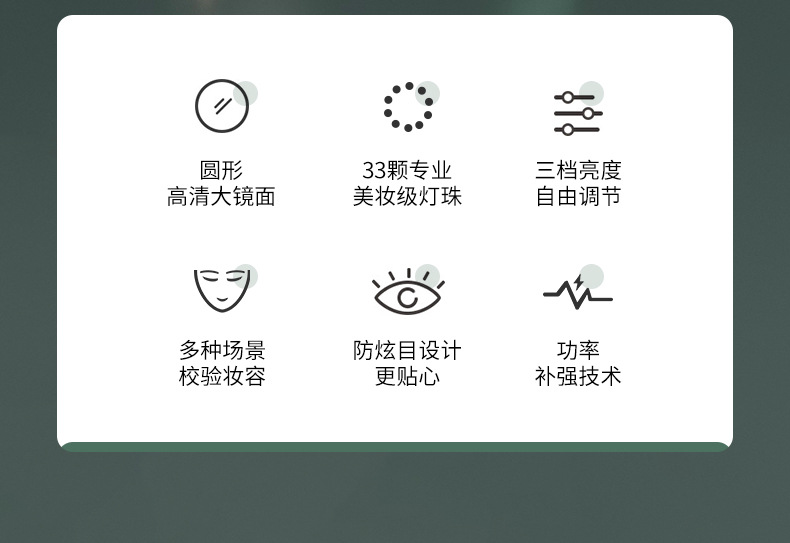 圆形
高清大镜面

33颗专业
美妆级灯珠

三档亮度
自由调节

多种场景
校验妆容

防炫目设计
更贴心

功率
补强技术