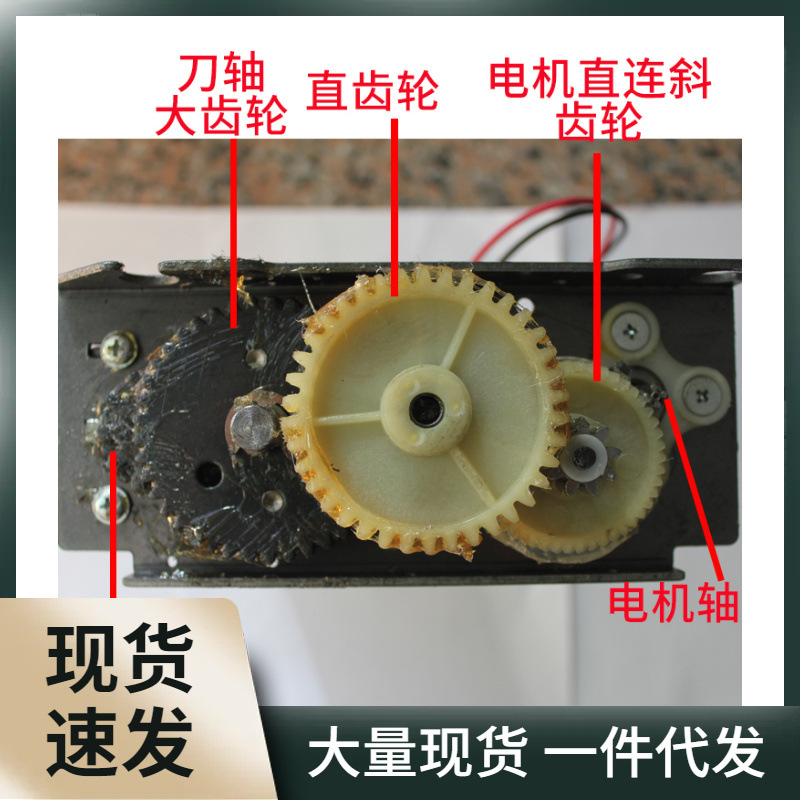 刀轴
大齿轮

直齿轮

电机直连斜
齿轮

电机轴

现货
速发

大量现货 一件代发