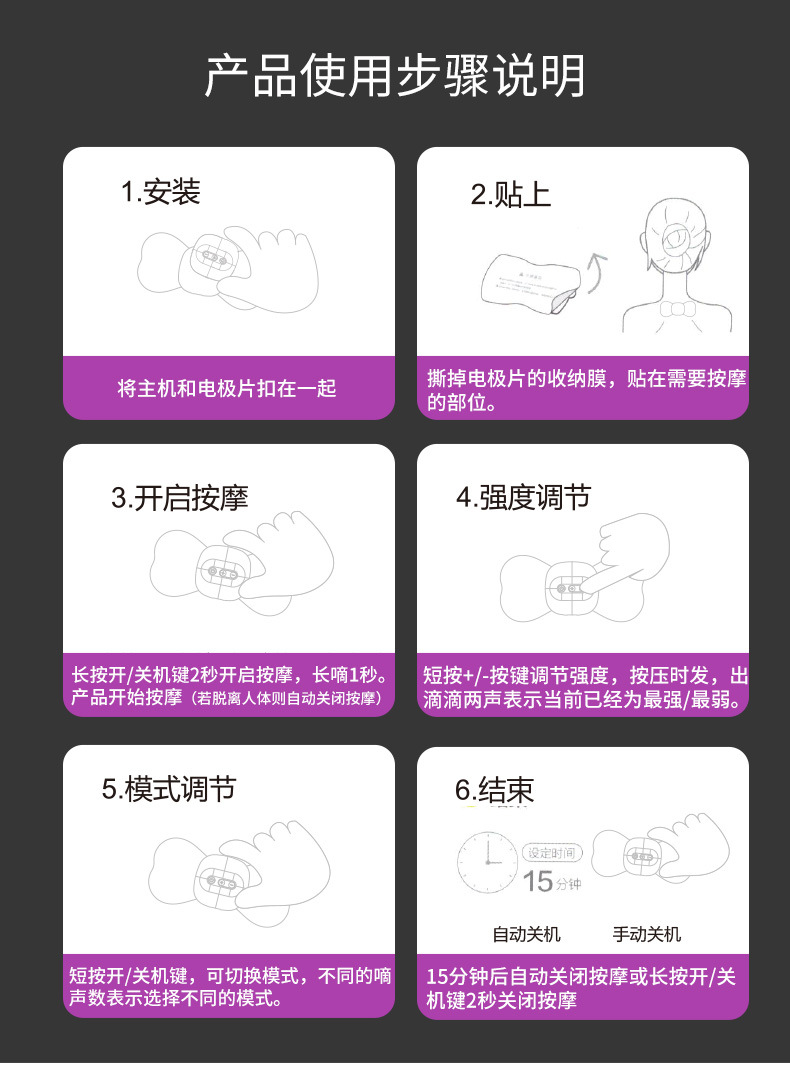 产品使用步骤说明

1.安装

将主机和电极片扣在一起

2.贴上

撕掉电极片的收纳膜，贴在需要按摩的部位。

3.开启按摩

长按开/关机键2秒开启按摩，长嘀1秒。产品开始按摩（若脱离人体则自动关闭按摩）

4.强度调节

短按+/-按键调节强度，按压时发，出滴滴两声表示当前已经为最强/最弱。

5.模式调节

短按开/关机键，可切换模式，不同的嘀声数表示选择不同的模式。

6.结束

设定时间
15分钟

自动关机　　手动关机

15分钟后自动关闭按摩或长按开/关机键2秒关闭按摩