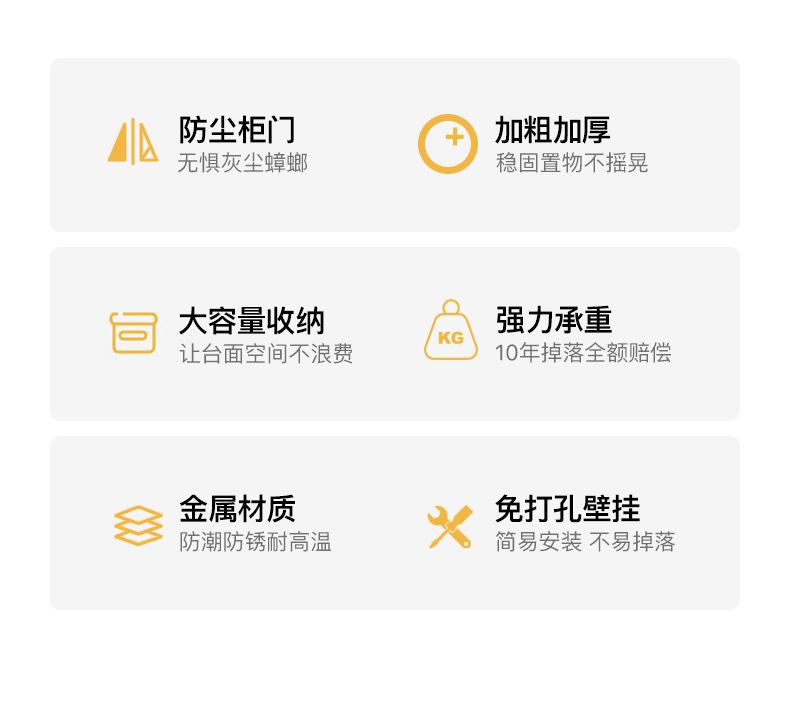 防尘柜门
无惧灰尘蟑螂

加粗加厚
稳固置物不摇晃

大容量收纳
让台面空间不浪费

KG

强力承重
10年掉落全额赔偿

金属材质
防潮防锈耐高温

免打孔壁挂
简易安装 不易掉落