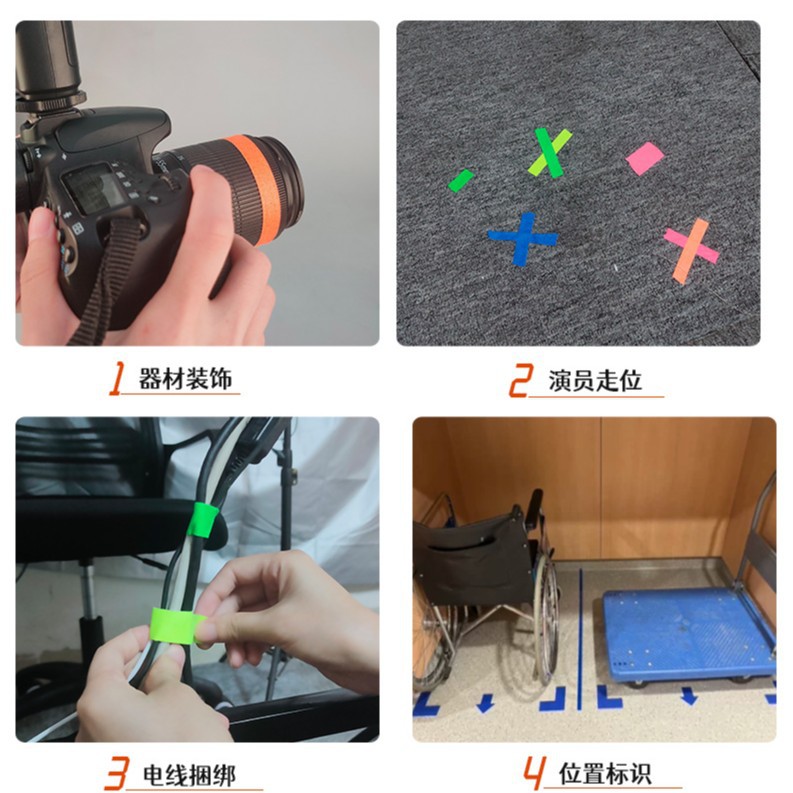 1 器材装饰

2 演员走位

3 电线捆绑

4 位置标识