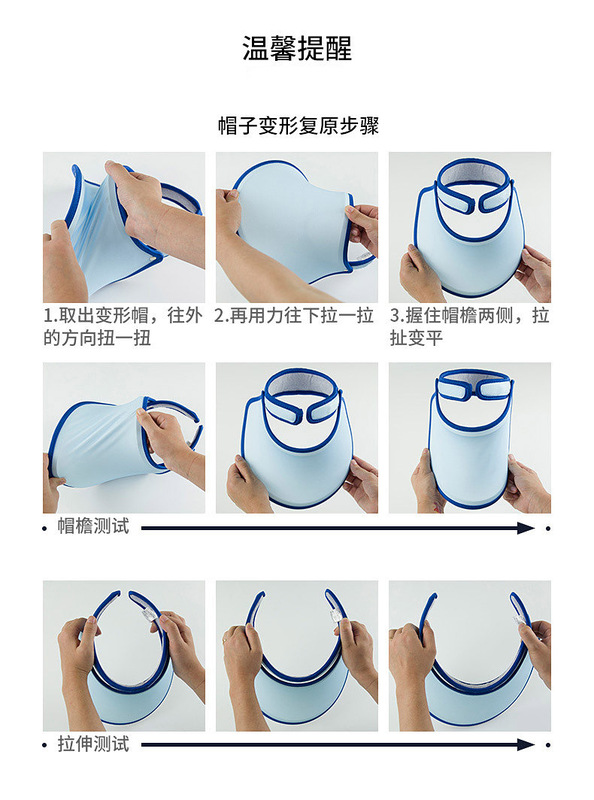 温馨提醒

帽子变形复原步骤

1.取出变形帽，往外的方向扭一扭

2.再用力往下拉一拉

3.握住帽檐两侧，拉扯变平

帽檐测试

拉伸测试