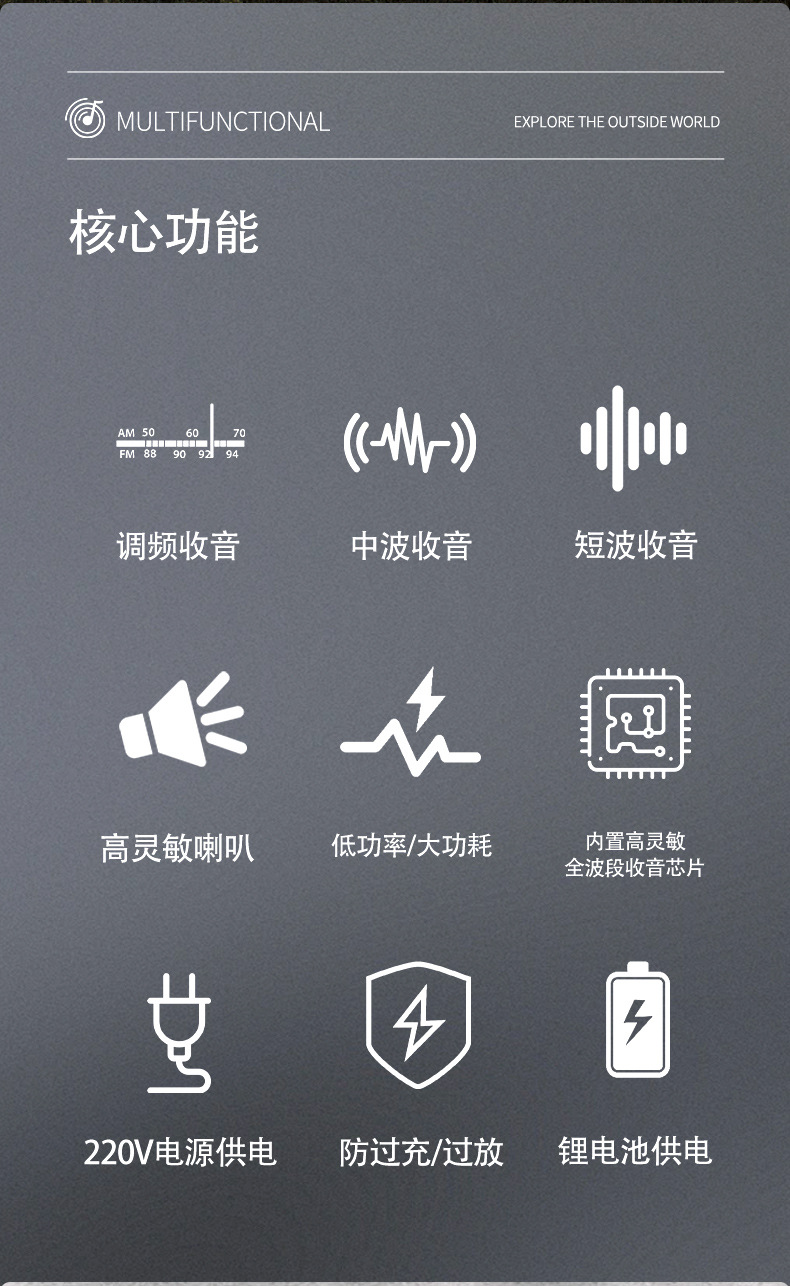 MULTIFUNCTIONAL

EXPLORE THE OUTSIDE WORLD

核心功能

AM 50 60 70
FM 88 90 92 94

调频收音

中波收音

短波收音

高灵敏喇叭

低功率/大功耗

内置高灵敏
全波段收音芯片

220V电源供电

防过充/过放

锂电池供电