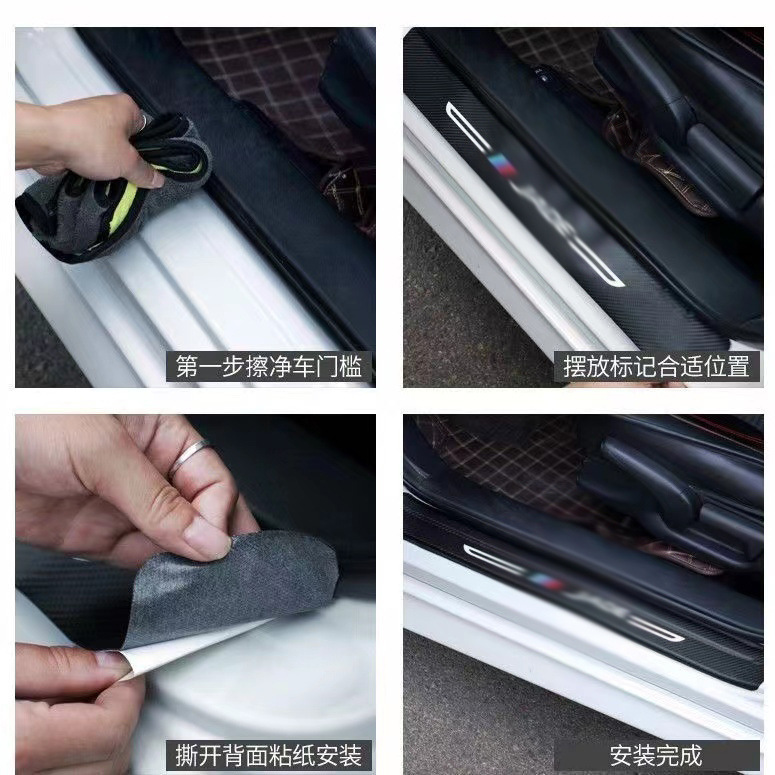 第一步擦净车门槛

摆放标记合适位置

撕开背面粘纸安装

安装完成