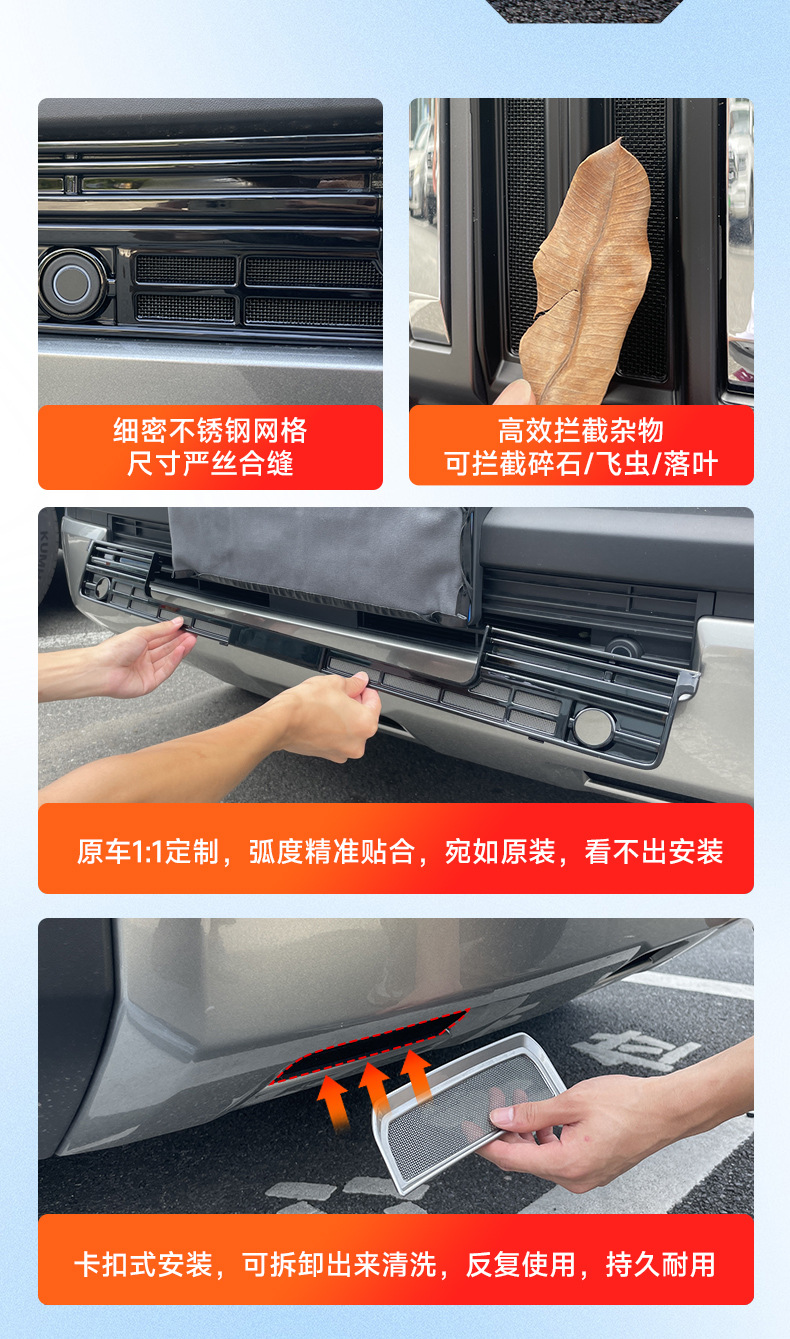 细密不锈钢网格
尺寸严丝合缝

高效拦截杂物
可拦截碎石/飞虫/落叶

原车1:1定制，弧度精准贴合，宛如原装，看不出安装

卡扣式安装，可拆卸出来清洗，反复使用，持久耐用