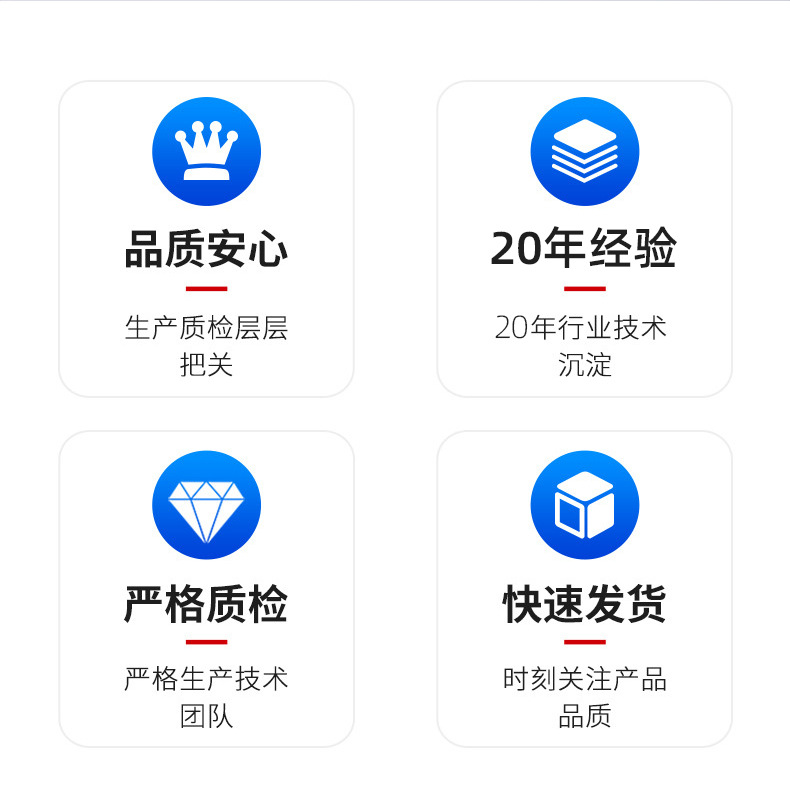 品质安心

生产质检层层把关

20年经验

20年行业技术沉淀

严格质检

严格生产技术团队

快速发货

时刻关注产品品质