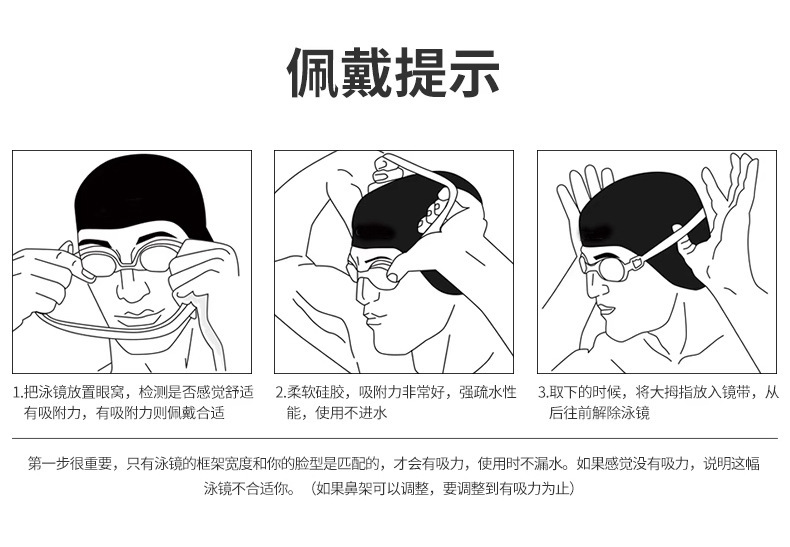 佩戴提示

1.把泳镜放置眼窝，检测是否感觉舒适有吸附力，有吸附力则佩戴合适

2.柔软硅胶，吸附力非常好，强疏水性能，使用不进水

3.取下的时候，将大拇指放入镜带，从后往前解除泳镜

第一步很重要，只有泳镜的框架宽度和你的脸型是匹配的，才会有吸力，使用时不漏水。如果感觉没有吸力，说明这幅泳镜不合适你。（如果鼻架可以调整，要调整到有吸力为止）