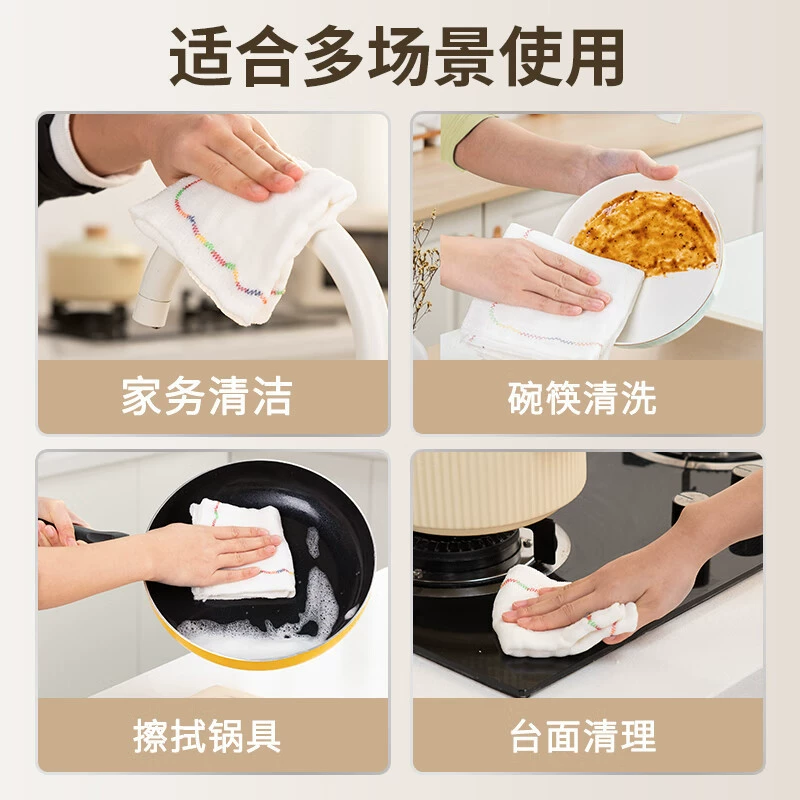 适合多场景使用

家务清洁

碗筷清洗

擦拭锅具

台面清理