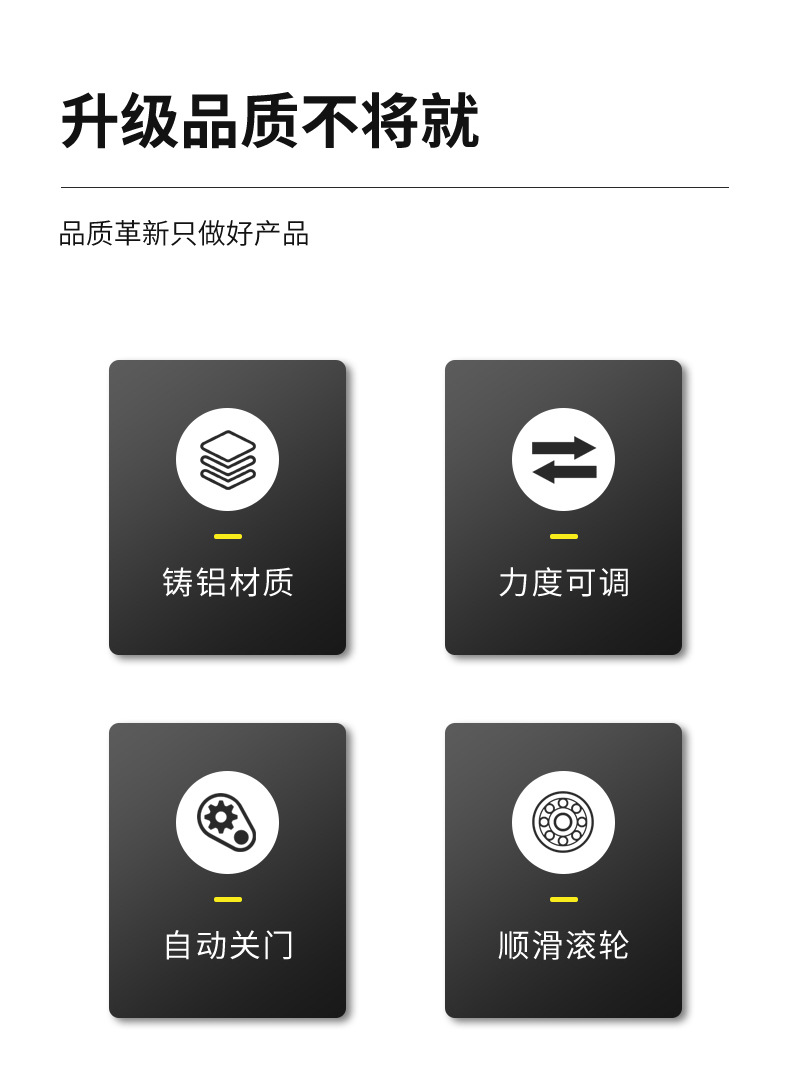 升级品质不将就

品质革新只做好产品

铸铝材质

力度可调

自动关门

顺滑滚轮