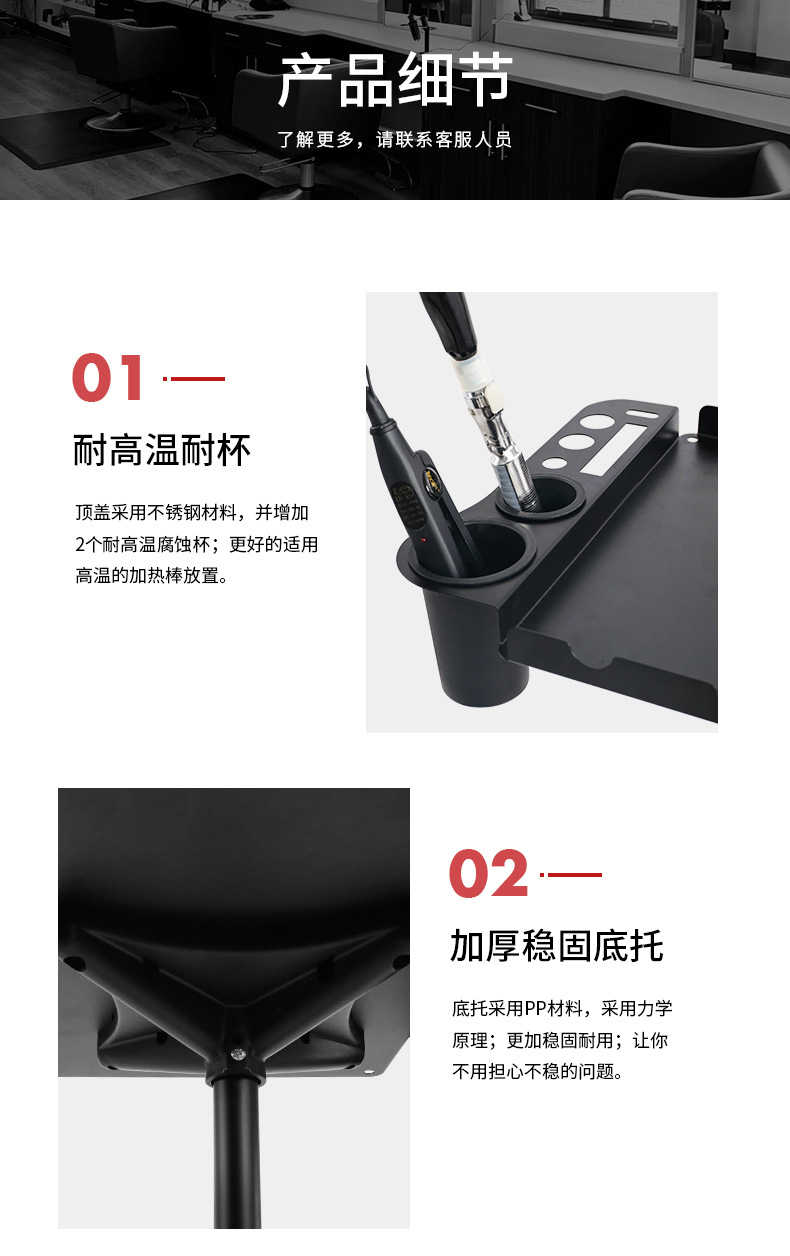 产品细节

了解更多，请联系客服人员

01

耐高温耐杯

顶盖采用不锈钢材料，并增加2个耐高温腐蚀杯；更好的适用高温的加热棒放置。

02

加厚稳固底托

底托采用PP材料，采用力学原理；更加稳固耐用；让你不用担心不稳的问题。