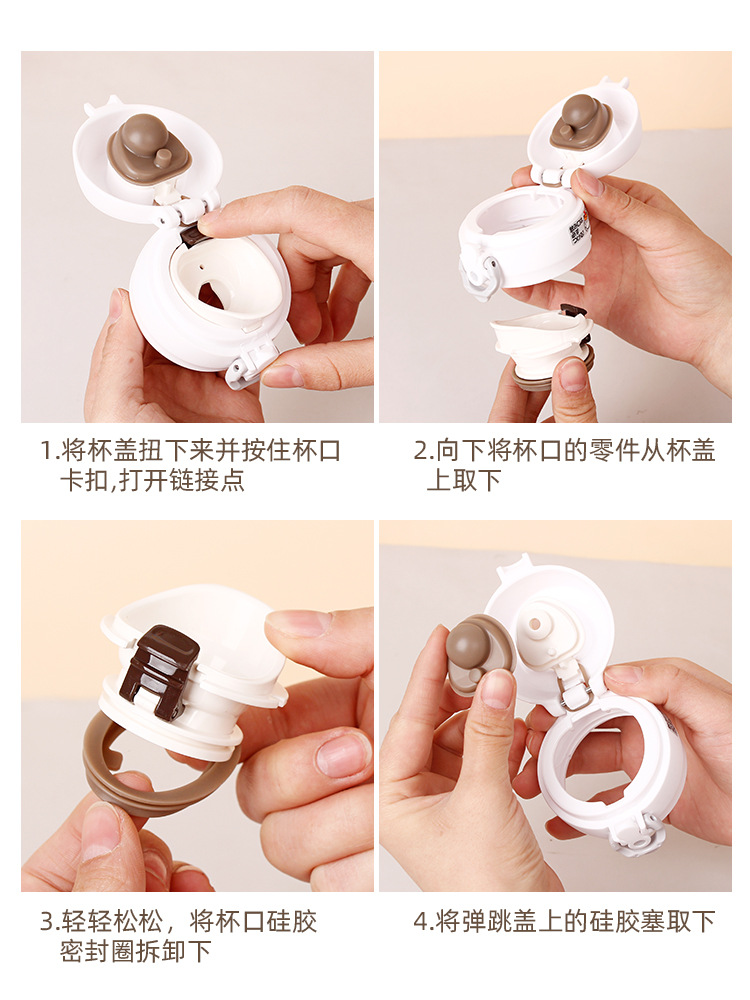 1.将杯盖扭下来并按住杯口卡扣,打开链接点

2.向下将杯口的零件从杯盖上取下

3.轻轻松松，将杯口硅胶密封圈拆卸下

4.将弹跳盖上的硅胶塞取下