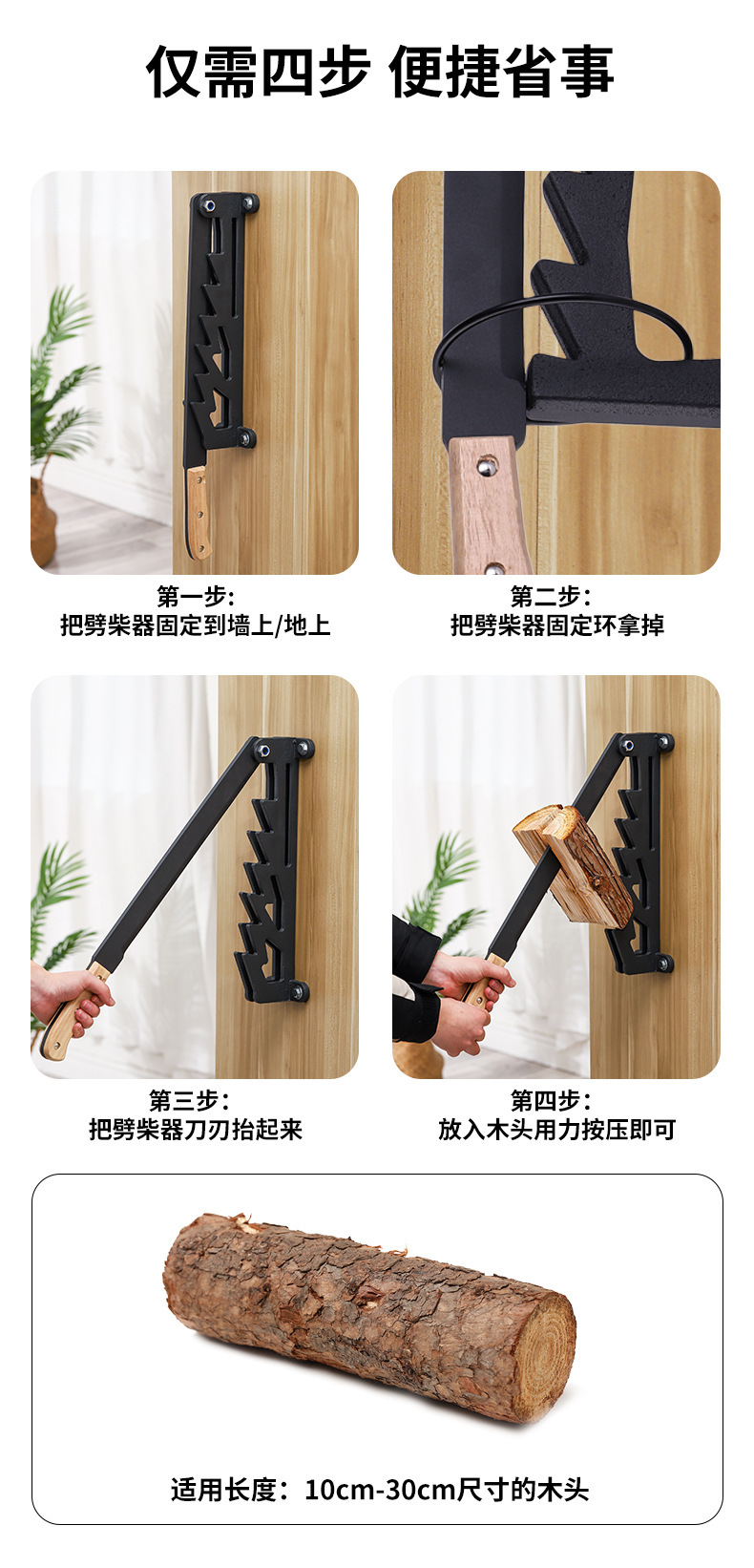 仅需四步 便捷省事

第一步:
把劈柴器固定到墙上/地上

第二步:
把劈柴器固定环拿掉

第三步:
把劈柴器刀刃抬起来

第四步:
放入木头用力按压即可

适用长度：10cm-30cm尺寸的木头