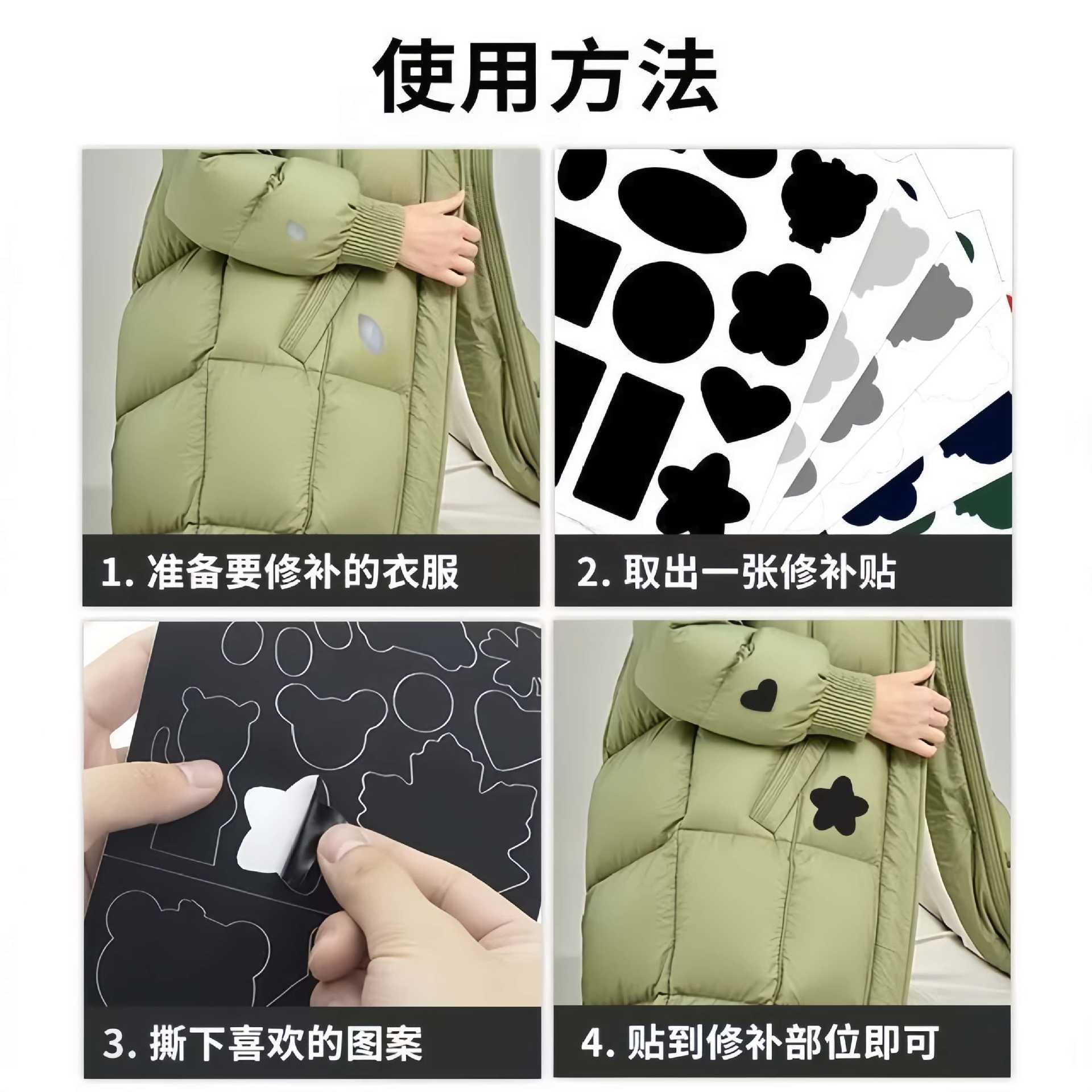 使用方法

1. 准备要修补的衣服

2. 取出一张修补贴

3. 撕下喜欢的图案

4. 贴到修补部位即可