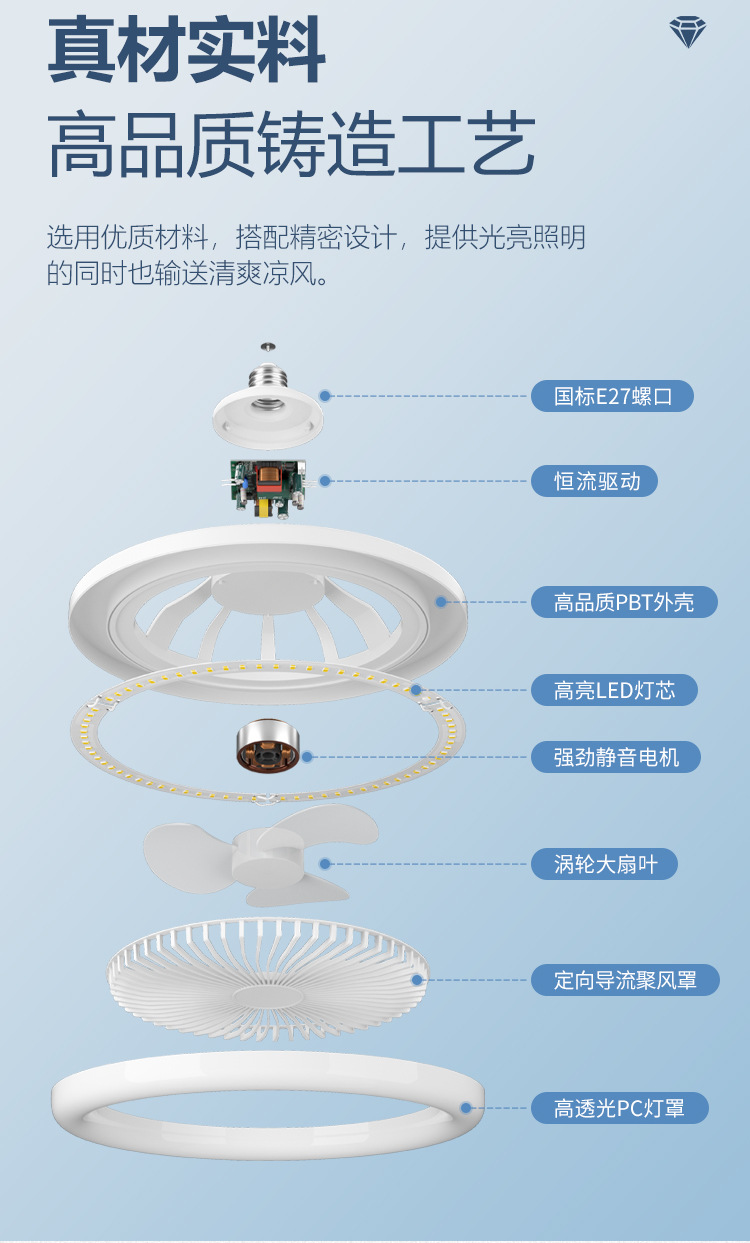 真材实料
高品质铸造工艺

选用优质材料，搭配精密设计，提供光亮照明的同时也输送清爽凉风。

国标E27螺口

恒流驱动

高品质PBT外壳

高亮LED灯芯

强劲静音电机

涡轮大扇叶

定向导流聚风罩

高透光PC灯罩