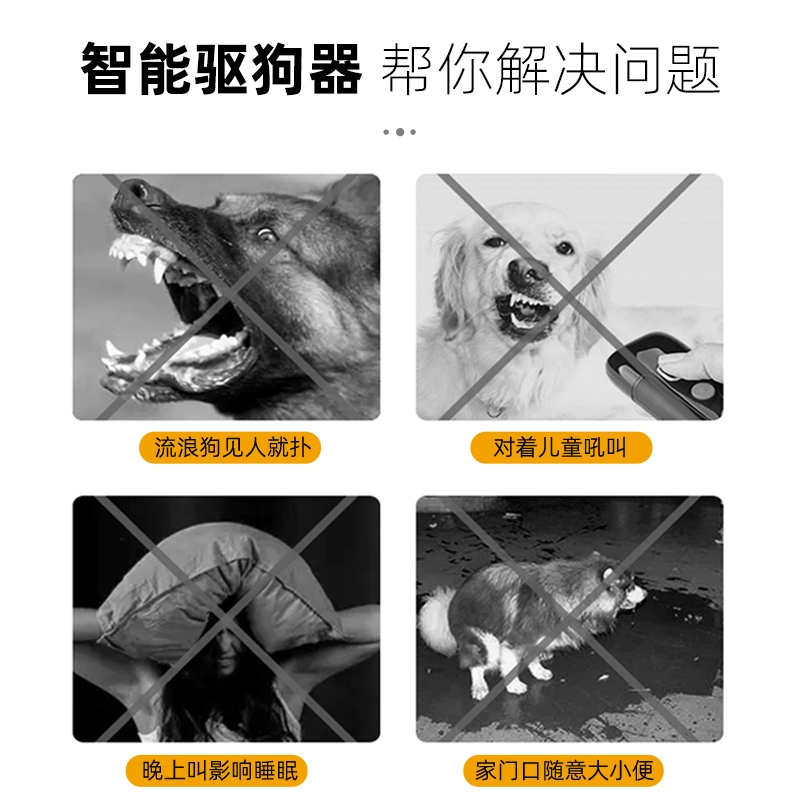 智能驱狗器 帮你解决问题

流浪狗见人就扑

对着儿童吼叫

晚上叫影响睡眠

家门口随意大小便