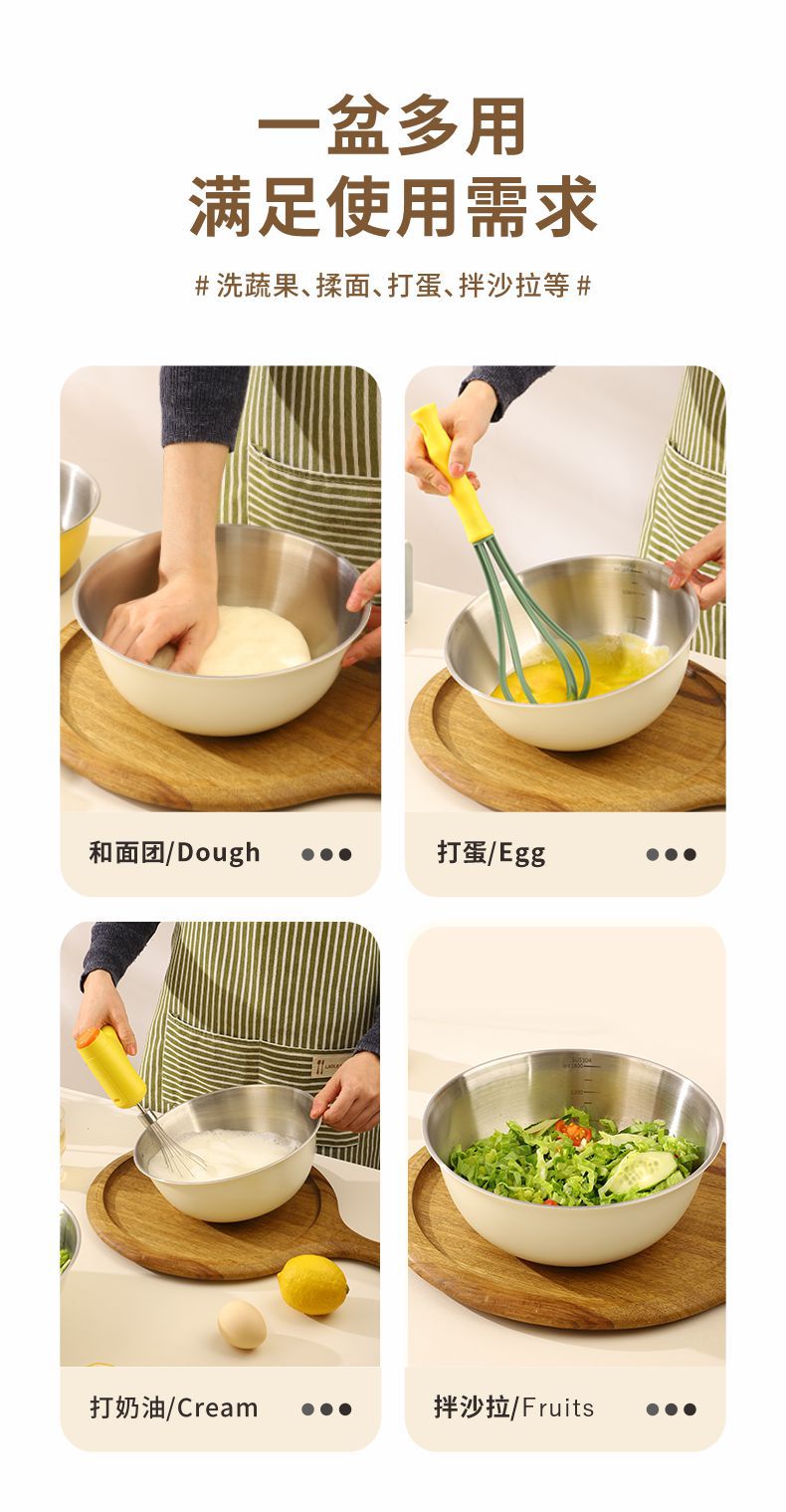 一盆多用
满足使用需求

# 洗蔬果、揉面、打蛋、拌沙拉等 #

和面团/Dough

打蛋/Egg

打奶油/Cream

拌沙拉/Fruits