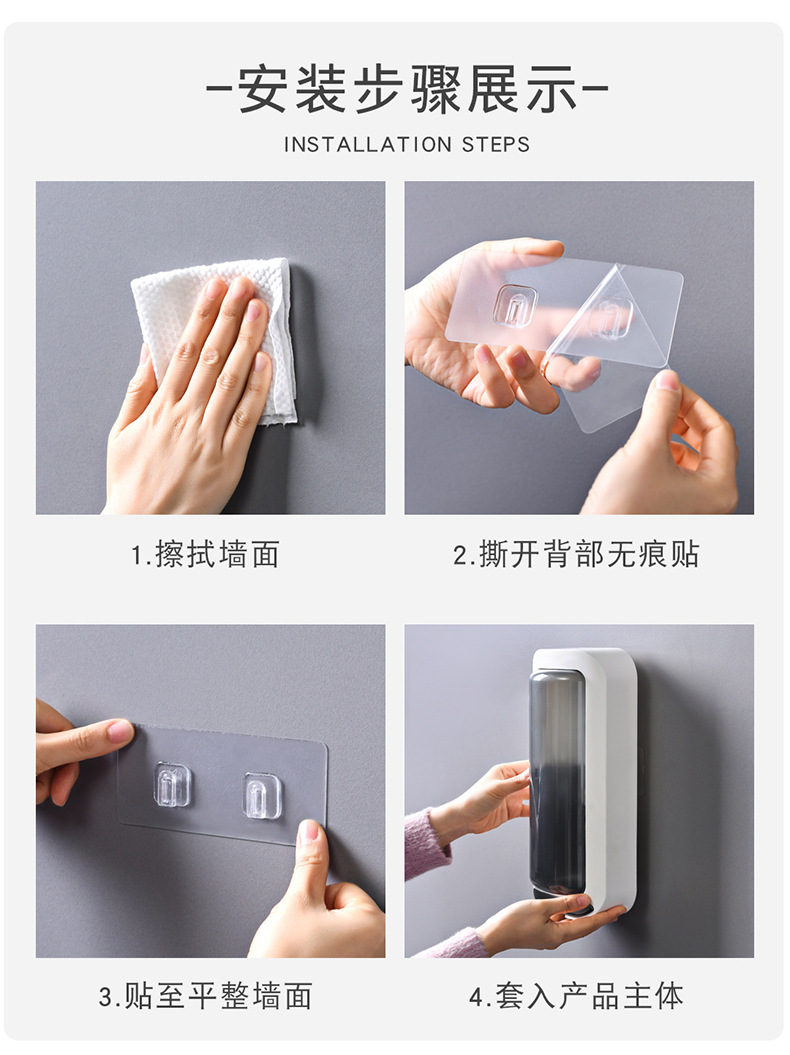 -安装步骤展示-

INSTALLATION STEPS

1.擦拭墙面

2.撕开背部无痕贴

3.贴至平整墙面

4.套入产品主体