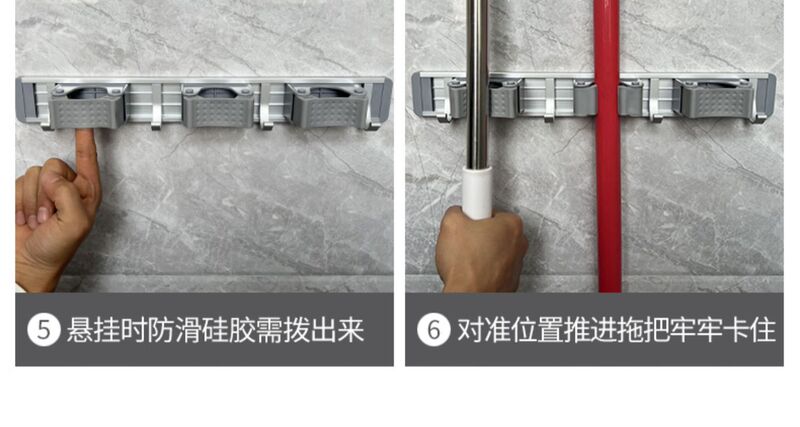 5 悬挂时防滑硅胶需拨出来

6 对准位置推进拖把牢牢卡住