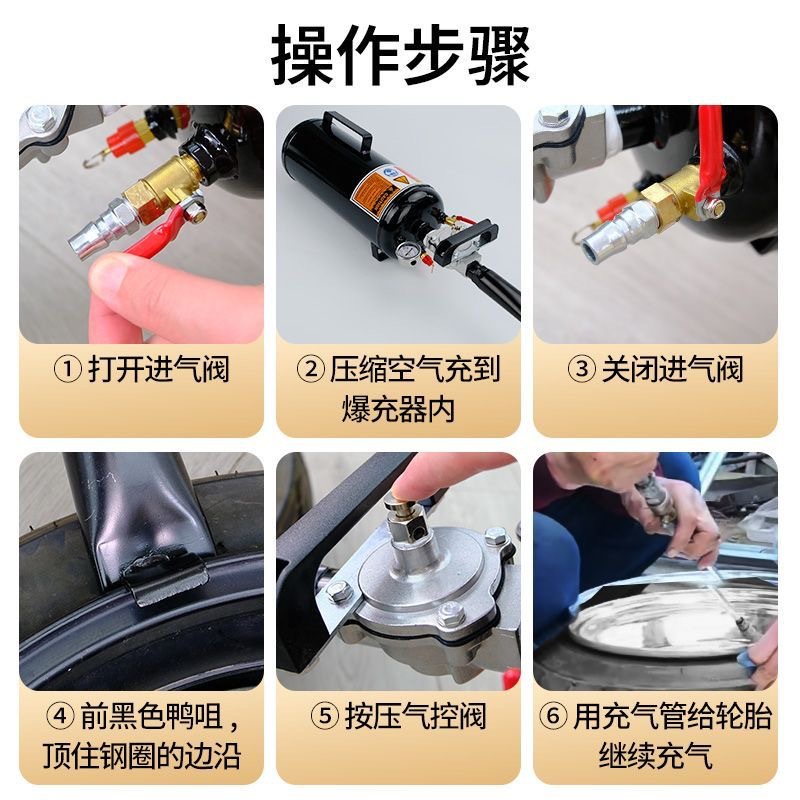 操作步骤

① 打开进气阀

② 压缩空气充到爆充器内

③ 关闭进气阀

④ 前黑色鸭咀，顶住钢圈的边沿

⑤ 按压气控阀

⑥ 用充气管给轮胎继续充气