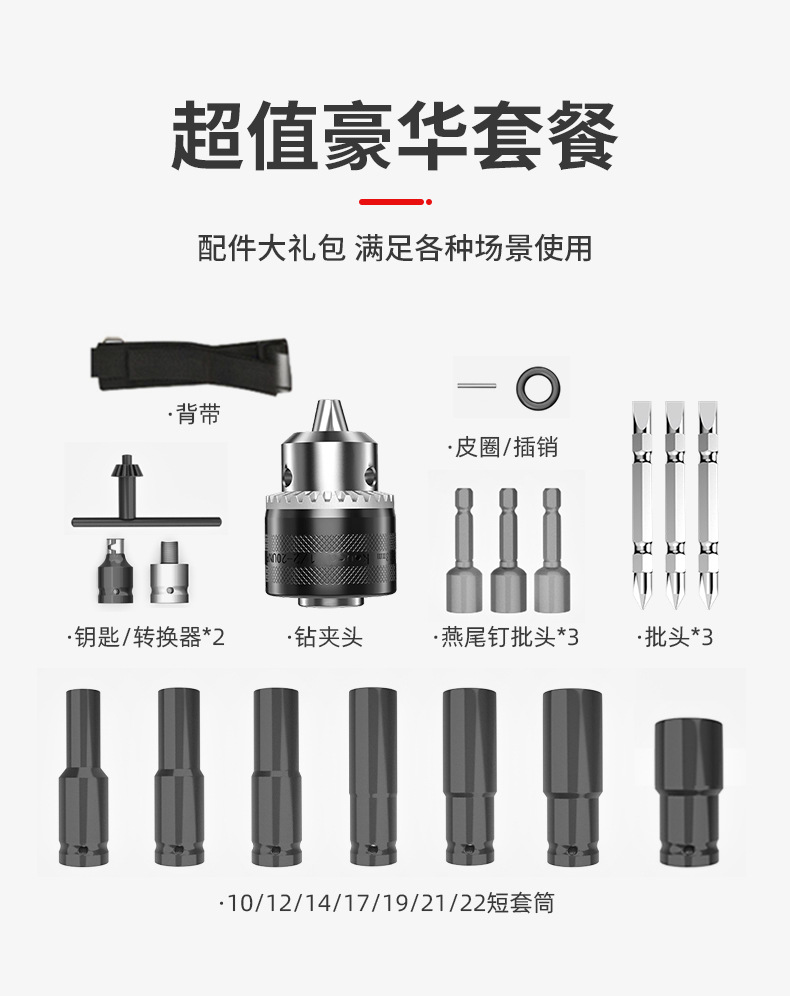 超值豪华套餐

配件大礼包 满足各种场景使用

·背带

·皮圈/插销

·钥匙/转换器*2

·钻夹头

·燕尾钉批头*3

·批头*3

·10/12/14/17/19/21/22短套筒