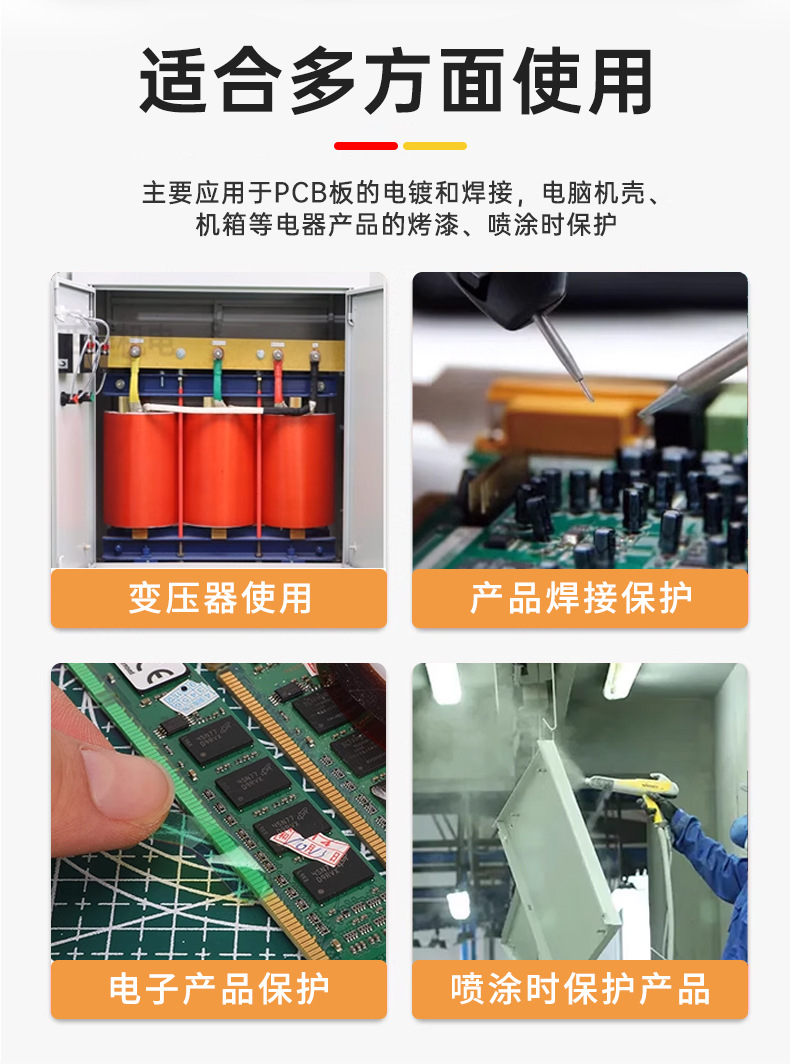 适合多方面使用

主要应用于PCB板的电镀和焊接，电脑机壳、机箱等电器产品的烤漆、喷涂时保护

变压器使用

产品焊接保护

电子产品保护

喷涂时保护产品